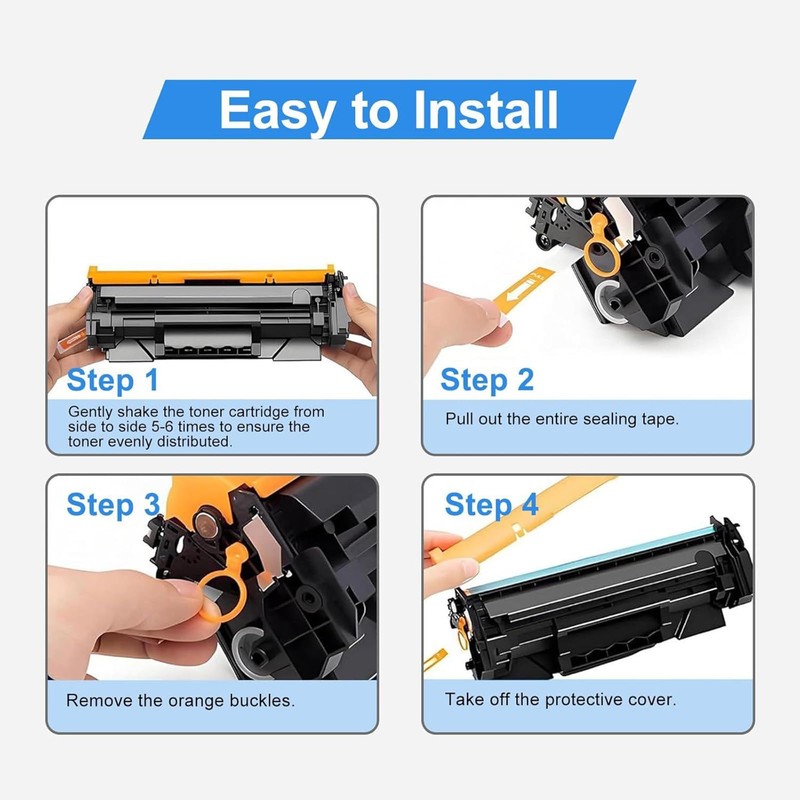 Easy to Install

Step 1

Gently shake the toner cartridge from side to side 5-6 times to ensure the toner evenly distributed.

Step 2

Pull out the entire sealing tape.

Step 3

Remove the orange buckles.

Step 4

Take off the protective cover.