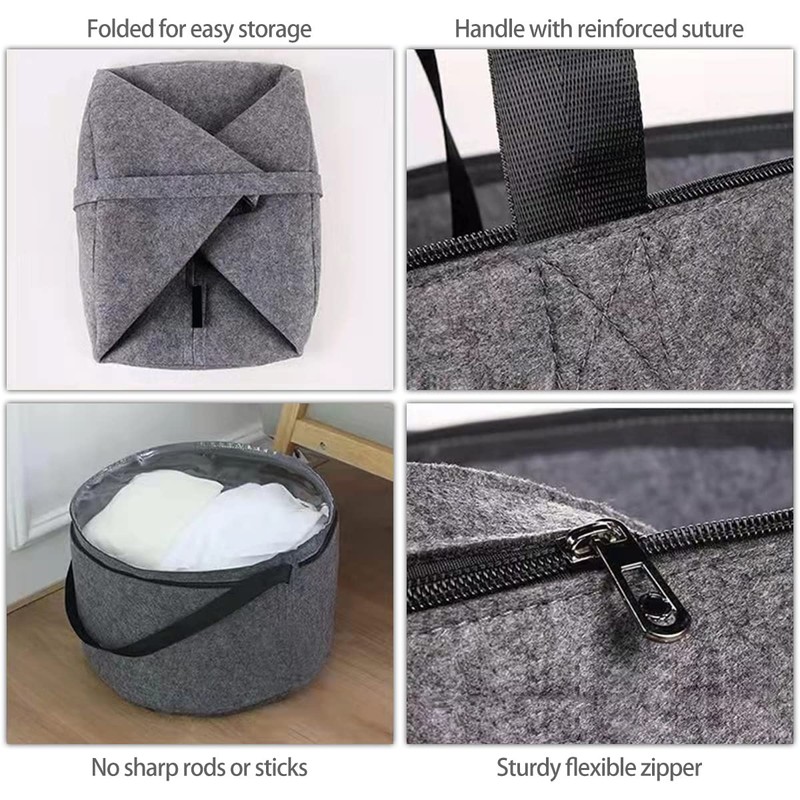 Folded for easy storage

Handle with reinforced suture

No sharp rods or sticks

Sturdy flexible zipper