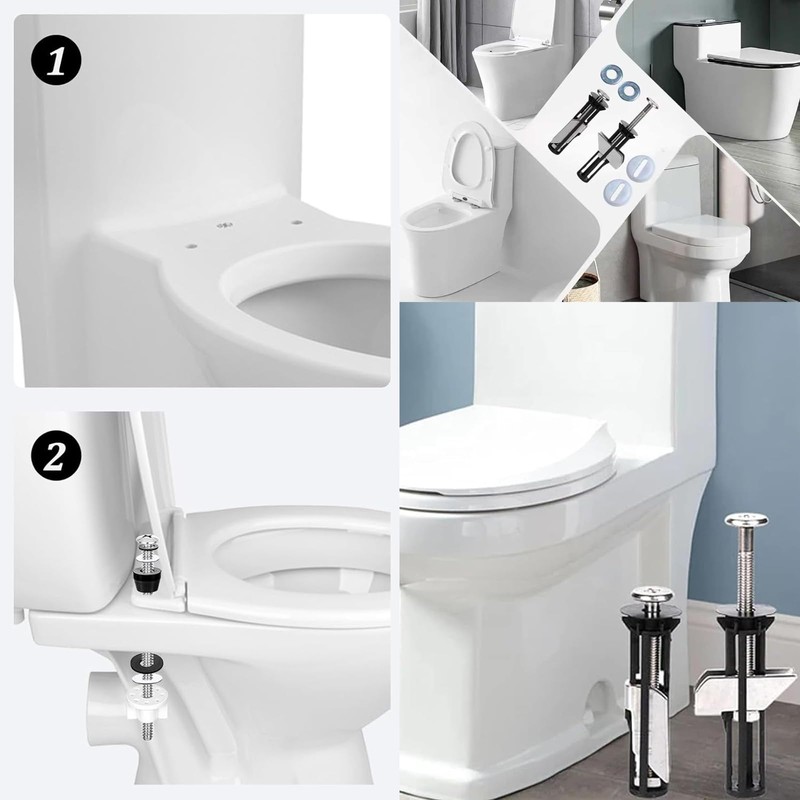 1

2