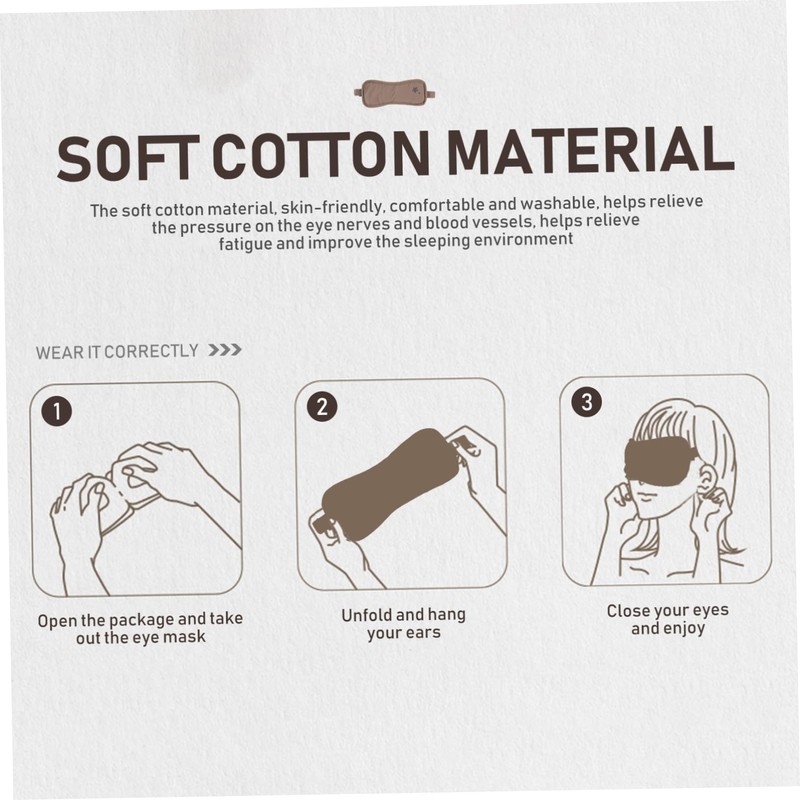 SOFT COTTON MATERIAL

The soft cotton material, skin-friendly, comfortable and washable, helps relieve the pressure on the eye nerves and blood vessels, helps relieve fatigue and improve the sleeping environment

WEAR IT CORRECTLY >>>

1

Open the package and take out the eye mask

2

Unfold and hang your ears

3

Close your eyes and enjoy