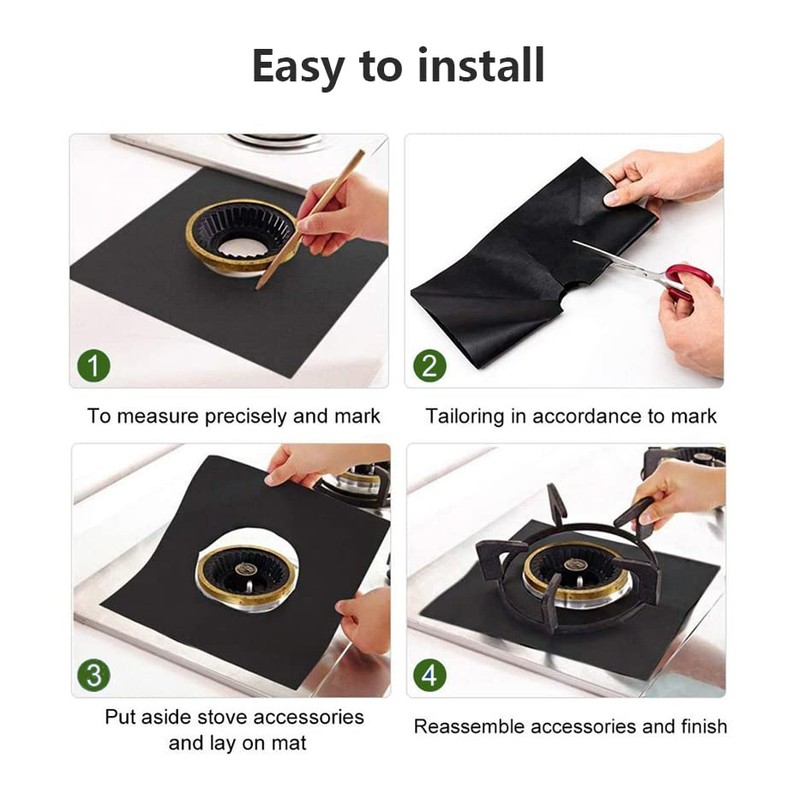 Easy to install

1

To measure precisely and mark

2

Tailoring in accordance to mark

3

Put aside stove accessories and lay on mat

4

Reassemble accessories and finish