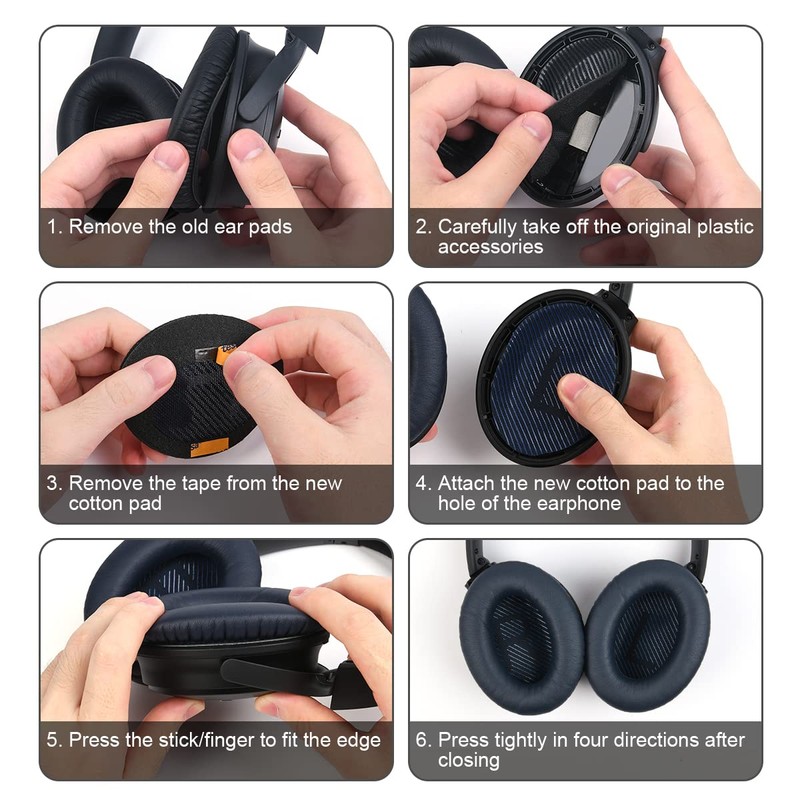 1. Remove the old ear pads

2. Carefully take off the original plastic accessories

3. Remove the tape from the new cotton pad

4. Attach the new cotton pad to the hole of the earphone

5. Press the stick/finger to fit the edge

6. Press tightly in four directions after closing