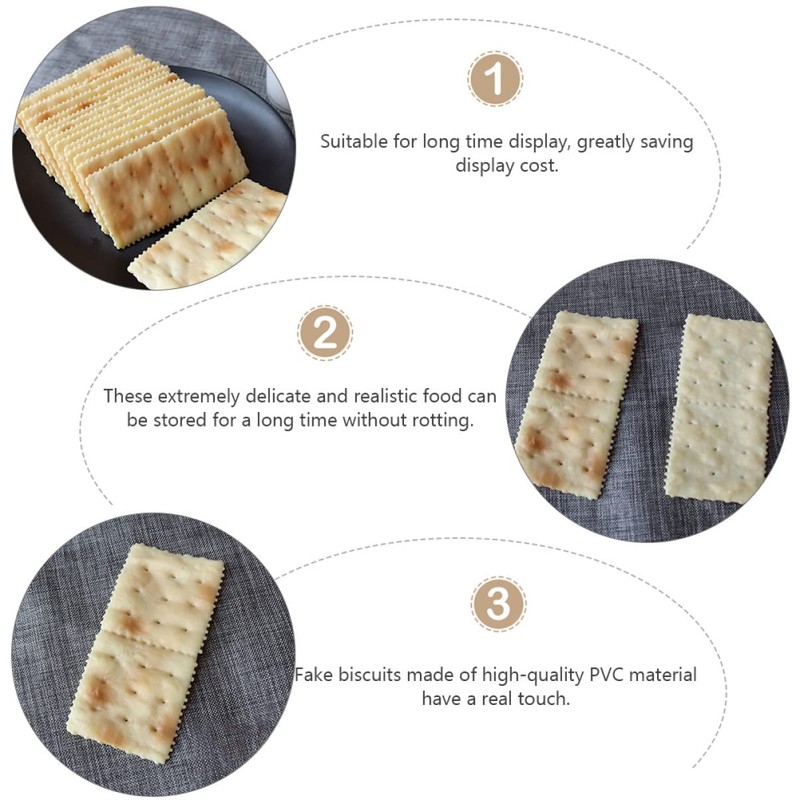 1

Suitable for long time display, greatly saving display cost.

2

These extremely delicate and realistic food can be stored for a long time without rotting.

3

Fake biscuits made of high-quality PVC material have a real touch.