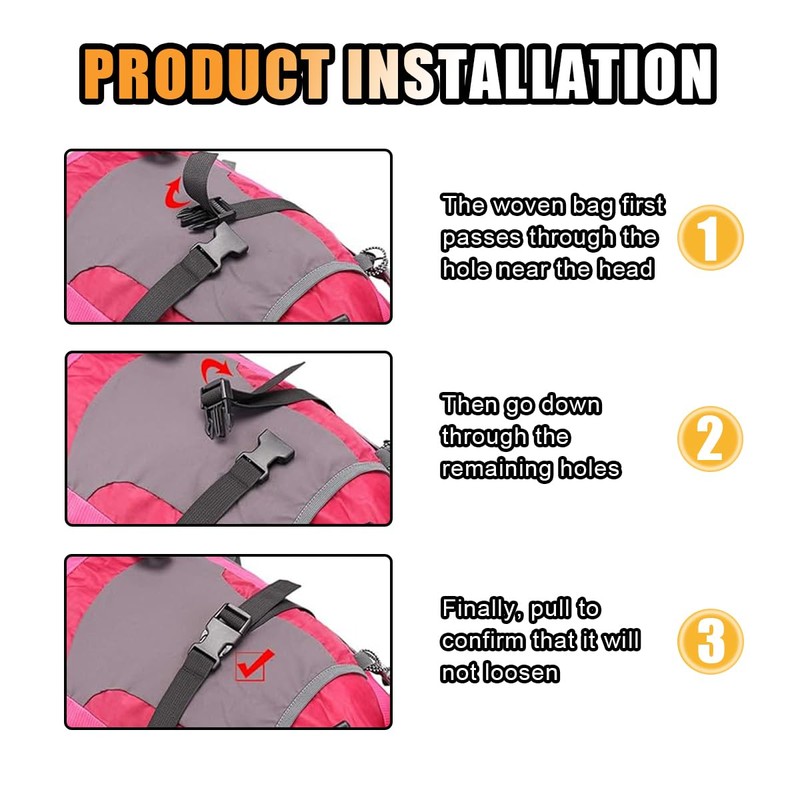 PRODUCT INSTALLATION

The woven bag first passes through the hole near the head

1

Then go down through the remaining holes

2

Finally, pull to confirm that it will not loosen

3