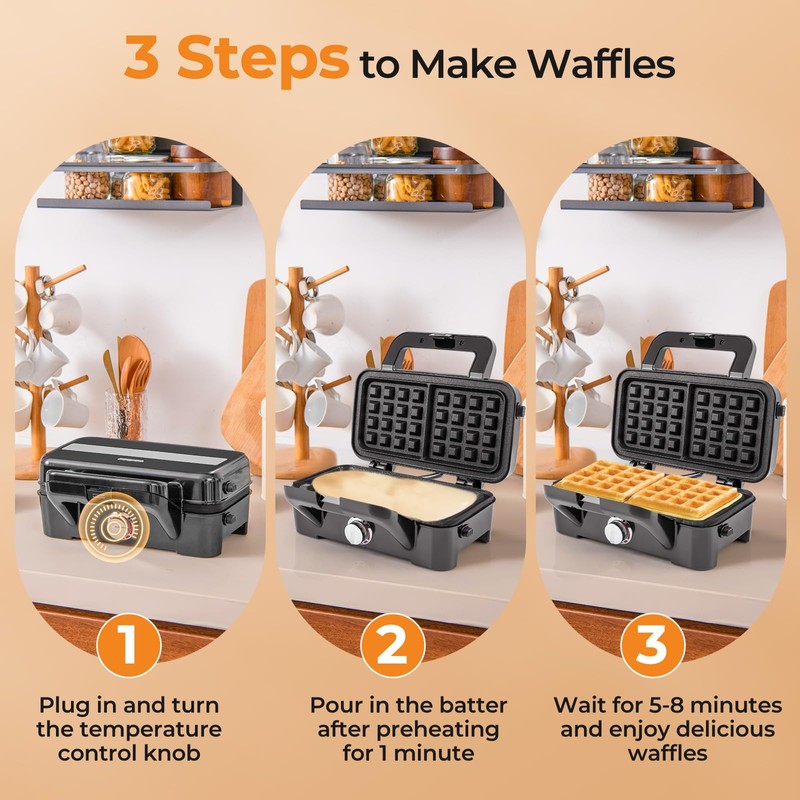 3 Steps to Make Waffles

1

Plug in and turn the temperature control knob

2

Pour in the batter after preheating for 1 minute

3

Wait for 5-8 minutes and enjoy delicious waffles