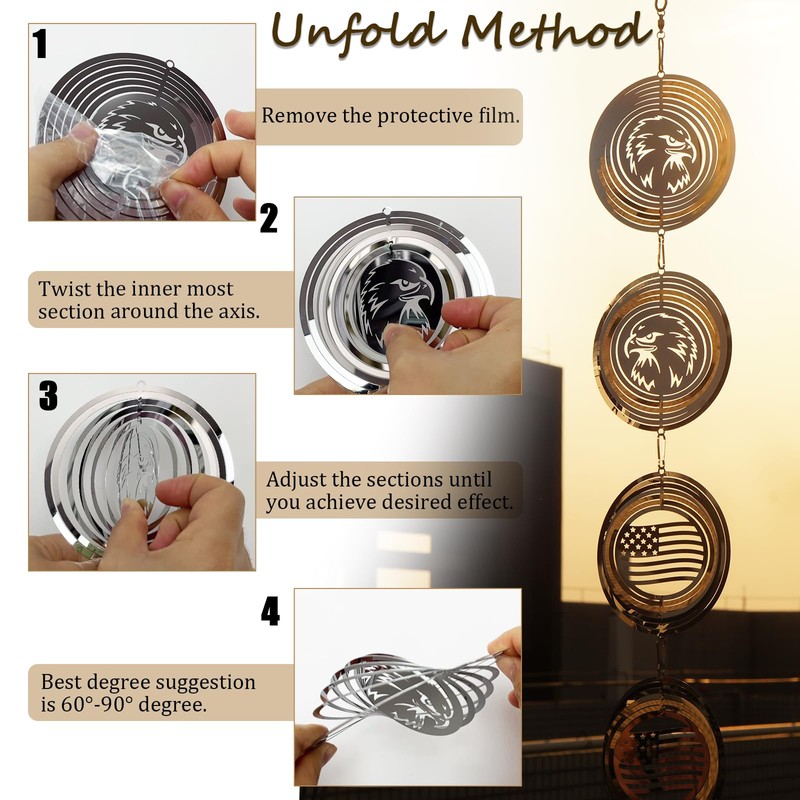 Unfold Method

1

Remove the protective film.

2

Twist the inner most section around the axis.

3

Adjust the sections until you achieve desired effect.

4

Best degree suggestion is 60°-90° degree.