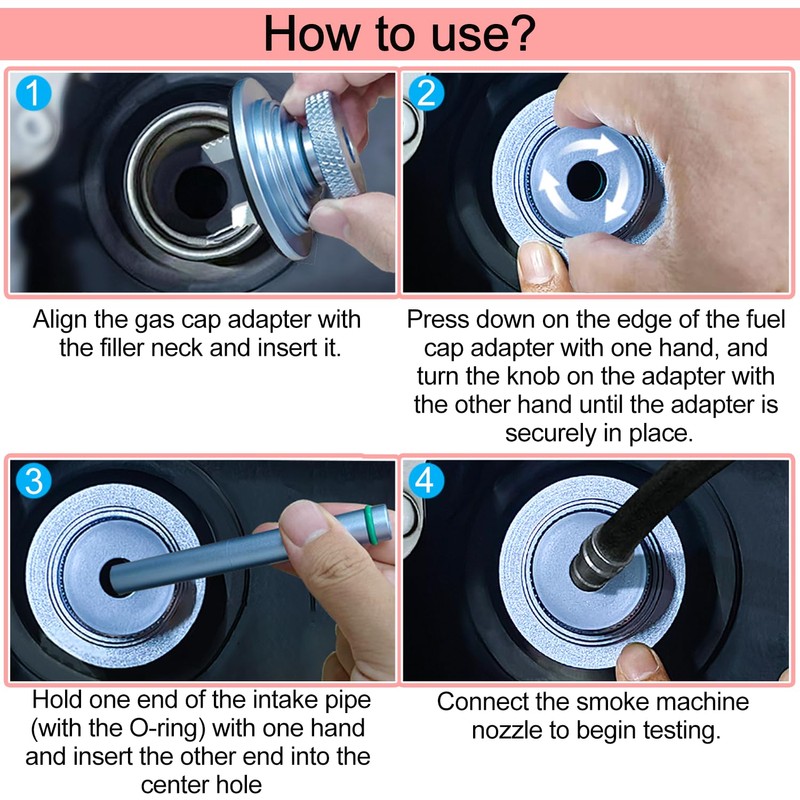 How to use?

1

Align the gas cap adapter with the filler neck and insert it.

2

Press down on the edge of the fuel cap adapter with one hand, and turn the knob on the adapter with the other hand until the adapter is securely in place.

3

Hold one end of the intake pipe (with the O-ring) with one hand and insert the other end into the center hole

4

Connect the smoke machine nozzle to begin testing.