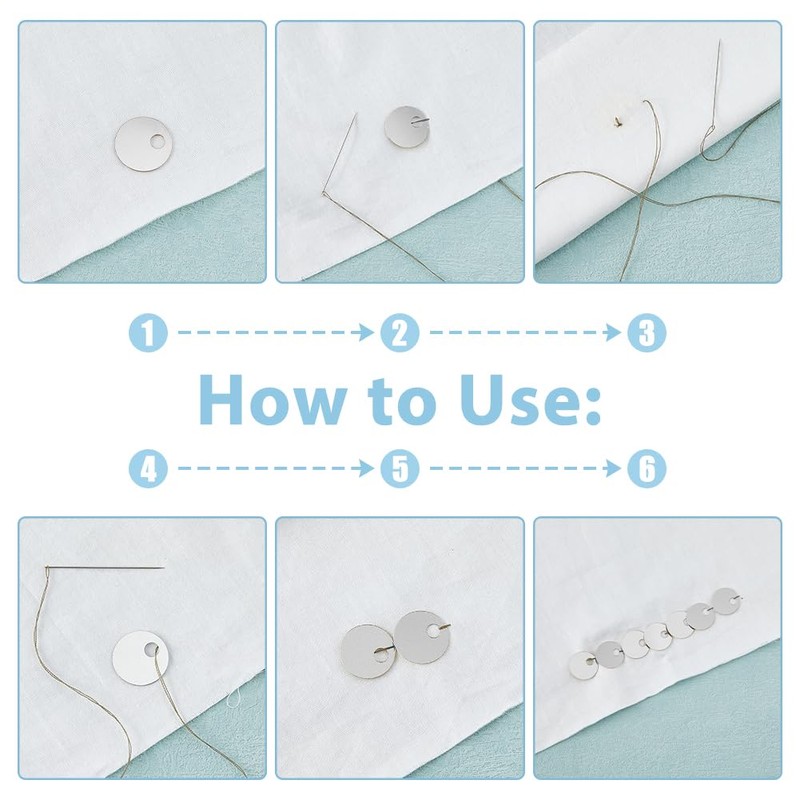 1 2 3

How to Use:

4 5 6