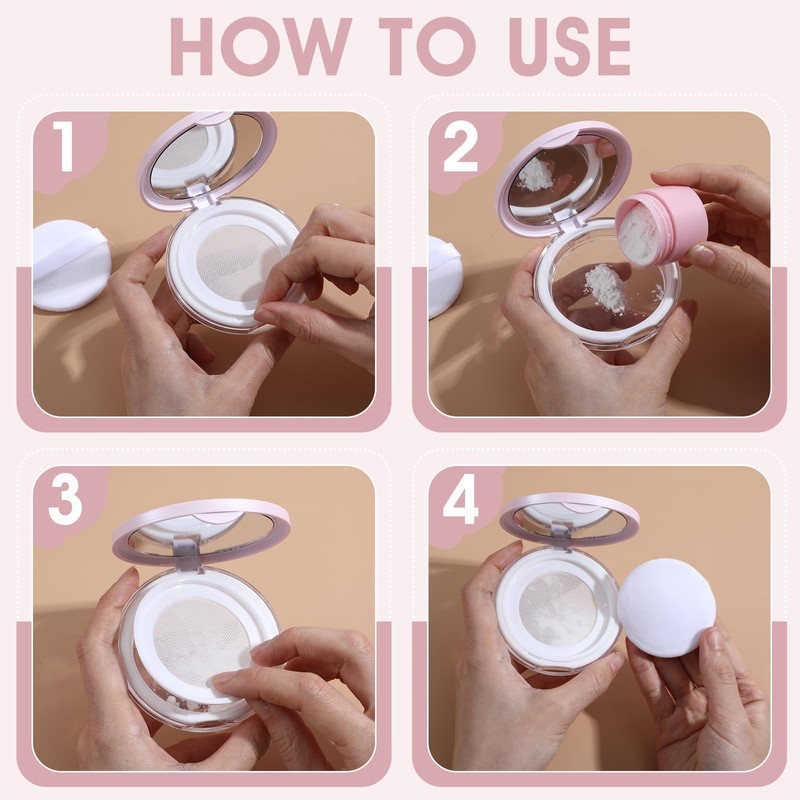 HOW TO USE

1

2

3

4