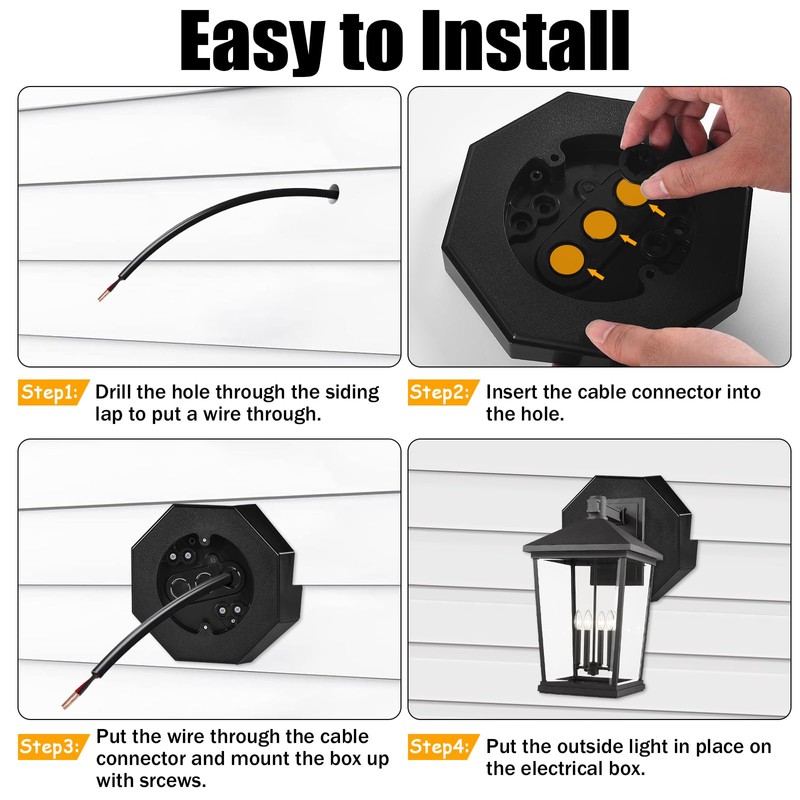 Easy to Install

Step1: Drill the hole through the siding lap to put a wire through.

Step2: Insert the cable connector into the hole.

Step3: Put the wire through the cable connector and mount the box up with srcews.

Step4: Put the outside light in place on the electrical box.