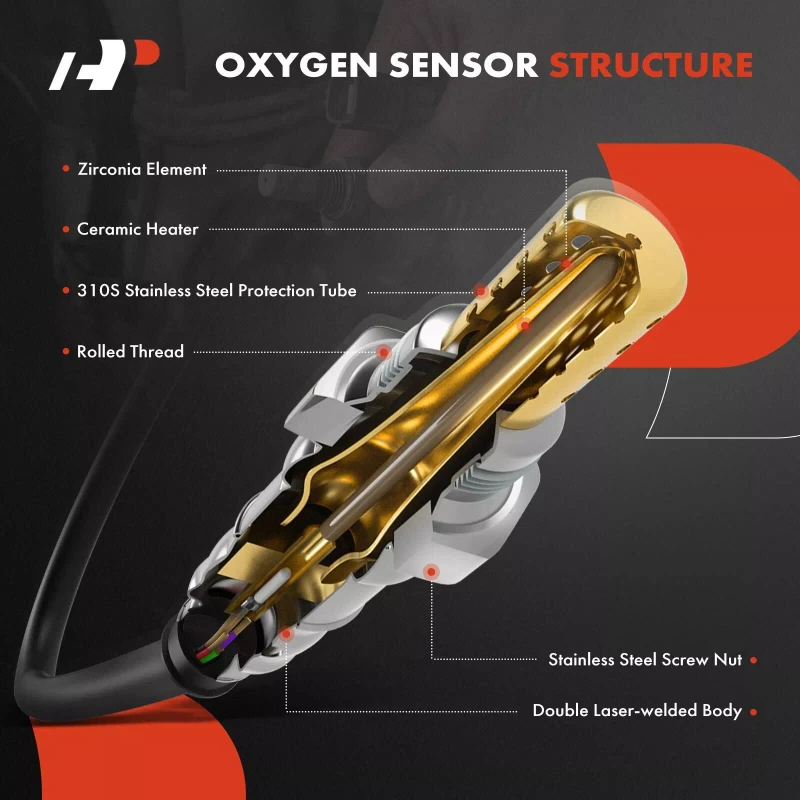 OXYGEN SENSOR STRUCTURE

Zirconia Element

Ceramic Heater

310S Stainless Steel Protection Tube

Rolled Thread

Stainless Steel Screw Nut

Double Laser-welded Body