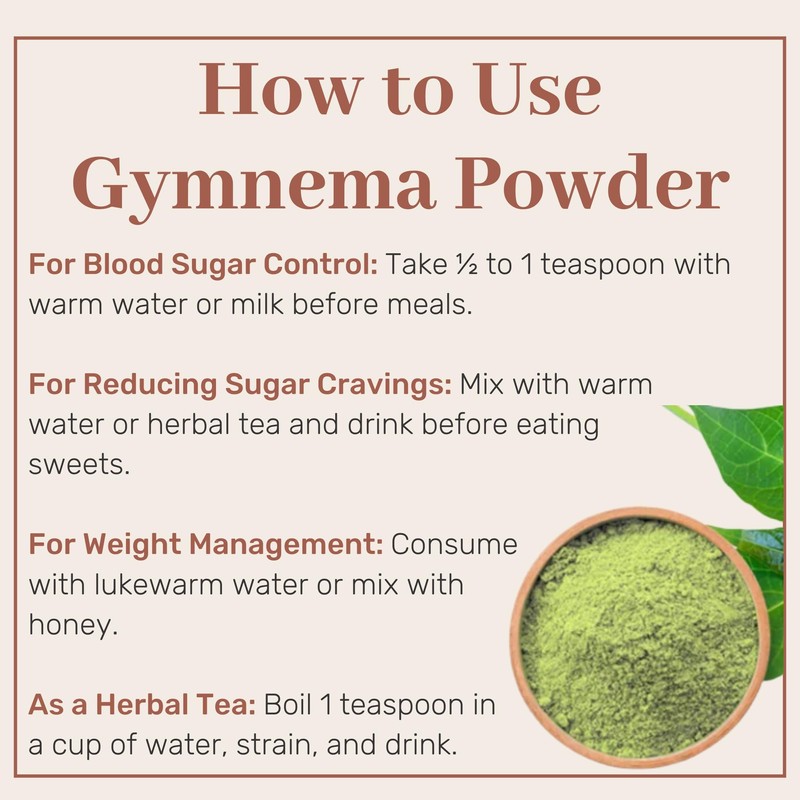 How to Use Gymnema Powder

For Blood Sugar Control: Take ½ to 1 teaspoon with warm water or milk before meals.

For Reducing Sugar Cravings: Mix with warm water or herbal tea and drink before eating sweets.

For Weight Management: Consume with lukewarm water or mix with honey.

As a Herbal Tea: Boil 1 teaspoon in a cup of water, strain, and drink.