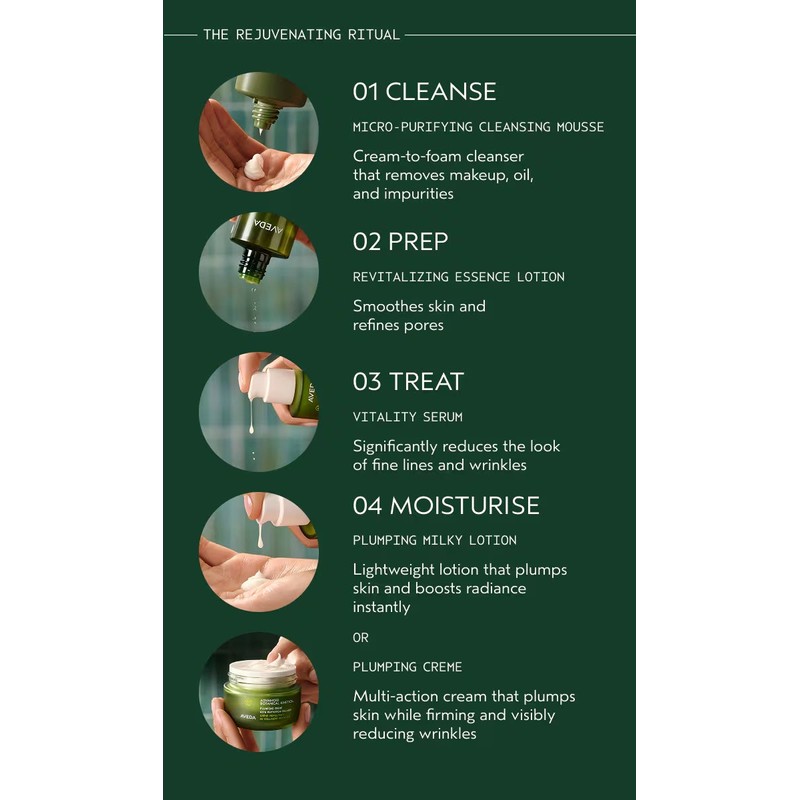 THE REJUVENATING RITUAL

01 CLEANSE

MICRO-PURIFYING CLEANSING MOUSSE

Cream-to-foam cleanser that removes makeup, oil, and impurities

AVEDA

02 PREP

REVITALIZING ESSENCE LOTION

Smoothes skin and refines pores

AVEDA

03 TREAT

VITALITY SERUM

Significantly reduces the look of fine lines and wrinkles

04 MOISTURISE

PLUMPING MILKY LOTION

Lightweight lotion that plumps skin and boosts radiance instantly

OR

PLUMPING CREME

Multi-action cream that plumps skin while firming and visibly reducing wrinkles

AVEDA