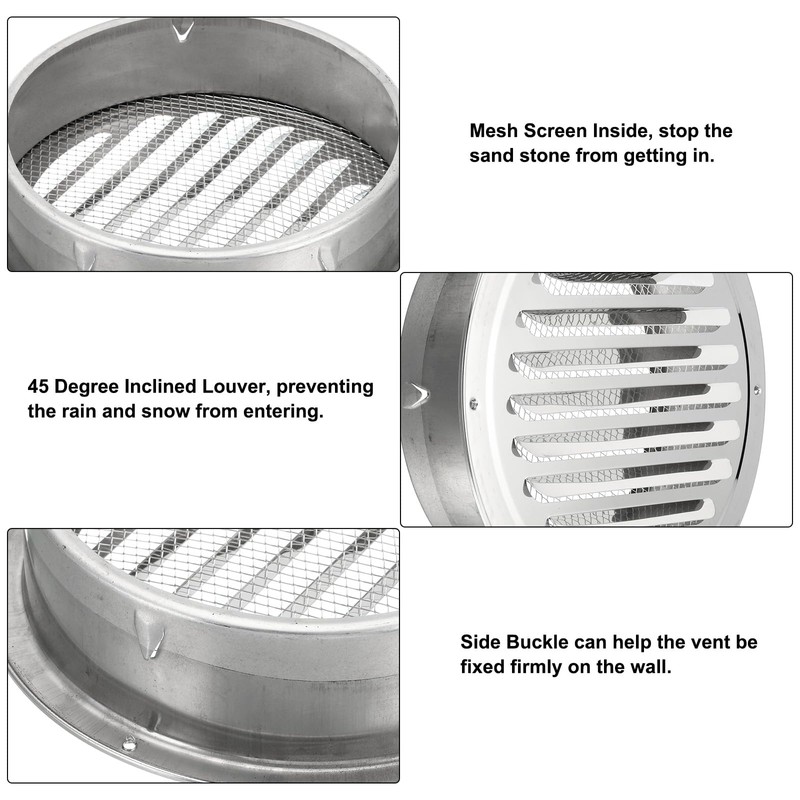 Mesh Screen Inside, stop the sand stone from getting in.

45 Degree Inclined Louver, preventing the rain and snow from entering.

Side Buckle can help the vent be fixed firmly on the wall.