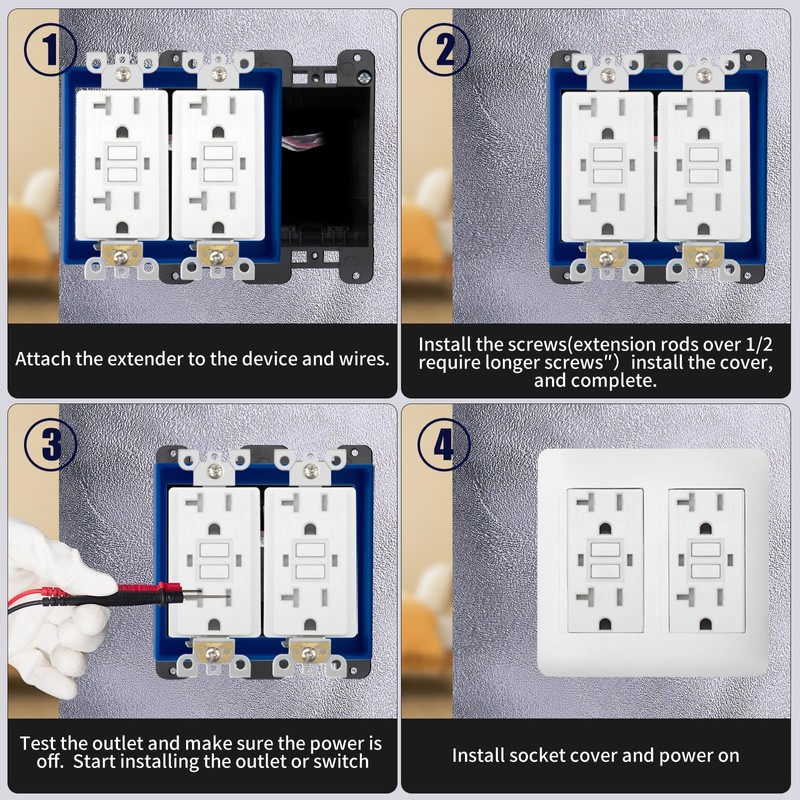 1

Attach the extender to the device and wires.

2

Install the screws(extension rods over 1/2 require longer screws") install the cover, and complete.

3

Test the outlet and make sure the power is off. Start installing the outlet or switch

4

Install socket cover and power on