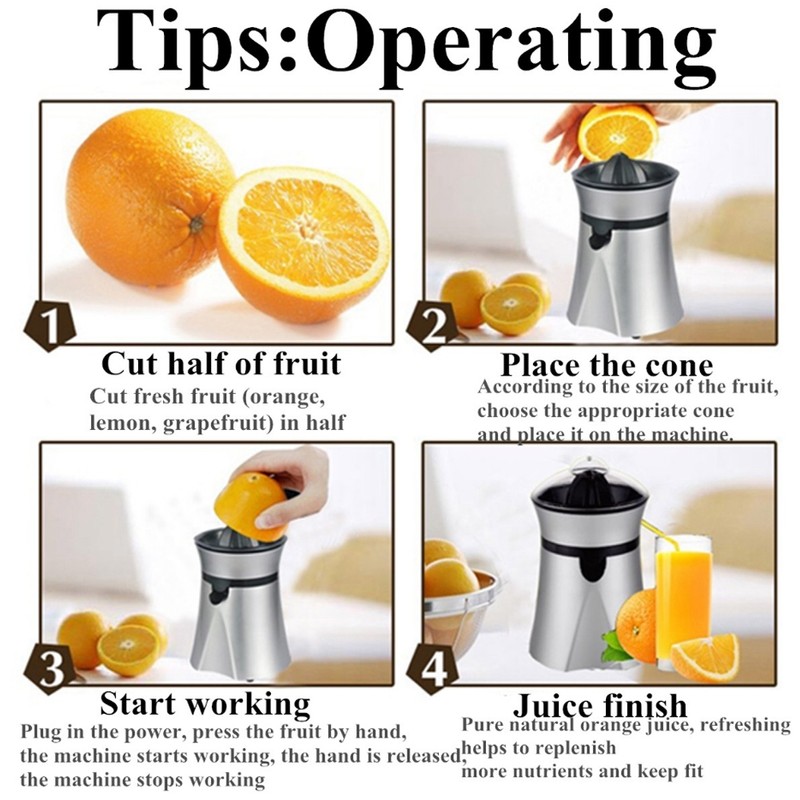 Tips:Operating

1

Cut half of fruit

Cut fresh fruit (orange, lemon, grapefruit) in half

2

Place the cone

According to the size of the fruit, choose the appropriate cone and place it on the machine.

3

Start working

Plug in the power, press the fruit by hand, the machine starts working, the hand is released, the machine stops working

4

Juice finish

Pure natural orange juice, refreshing helps to replenish more nutrients and keep fit