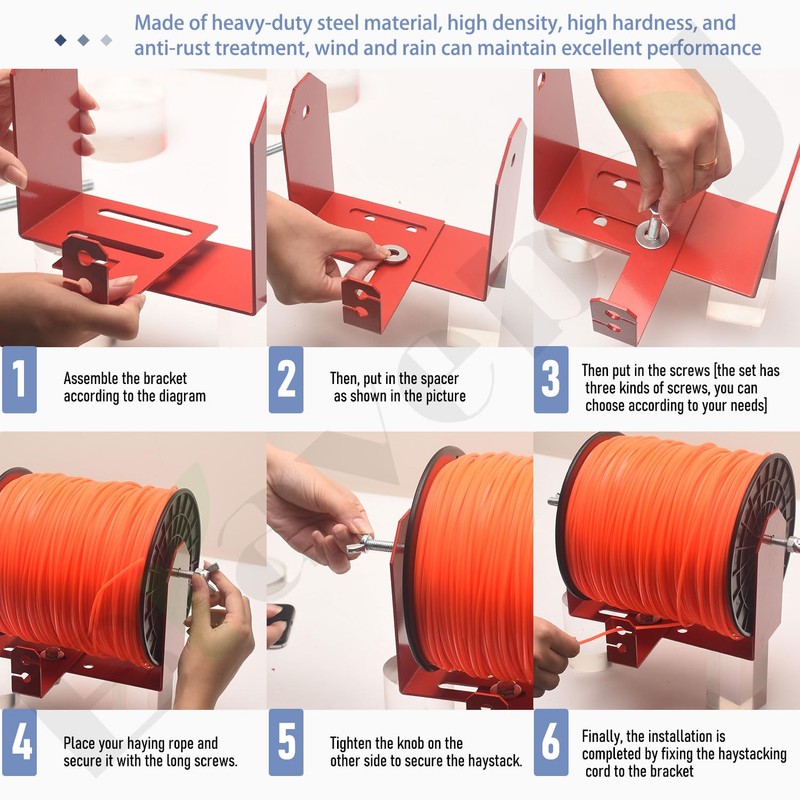 Made of heavy-duty steel material, high density, high hardness, and anti-rust treatment, wind and rain can maintain excellent performance

1 Assemble the bracket according to the diagram

2 Then, put in the spacer as shown in the picture

3 Then put in the screws [the set has three kinds of screws, you can choose according to your needs]

4 Place your haying rope and secure it with the long screws.

5 Tighten the knob on the other side to secure the haystack.

6 Finally, the installation is completed by fixing the haystacking cord to the bracket