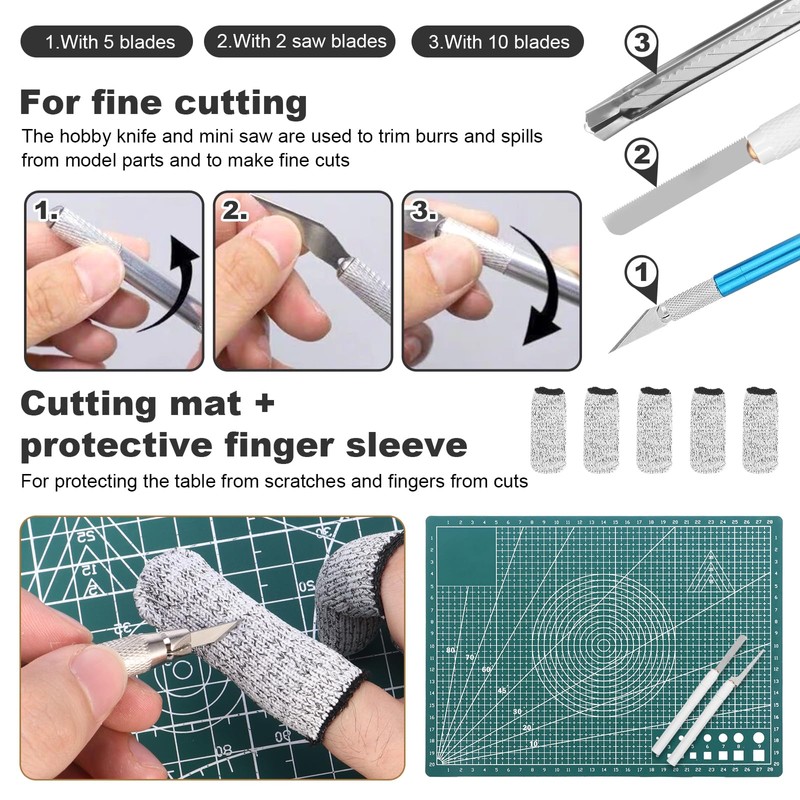 1.With 5 blades

2.With 2 saw blades

3.With 10 blades

3

2

1

For fine cutting

The hobby knife and mini saw are used to trim burrs and spills from model parts and to make fine cuts

1.

2.

3.

Cutting mat + protective finger sleeve

For protecting the table from scratches and fingers from cuts