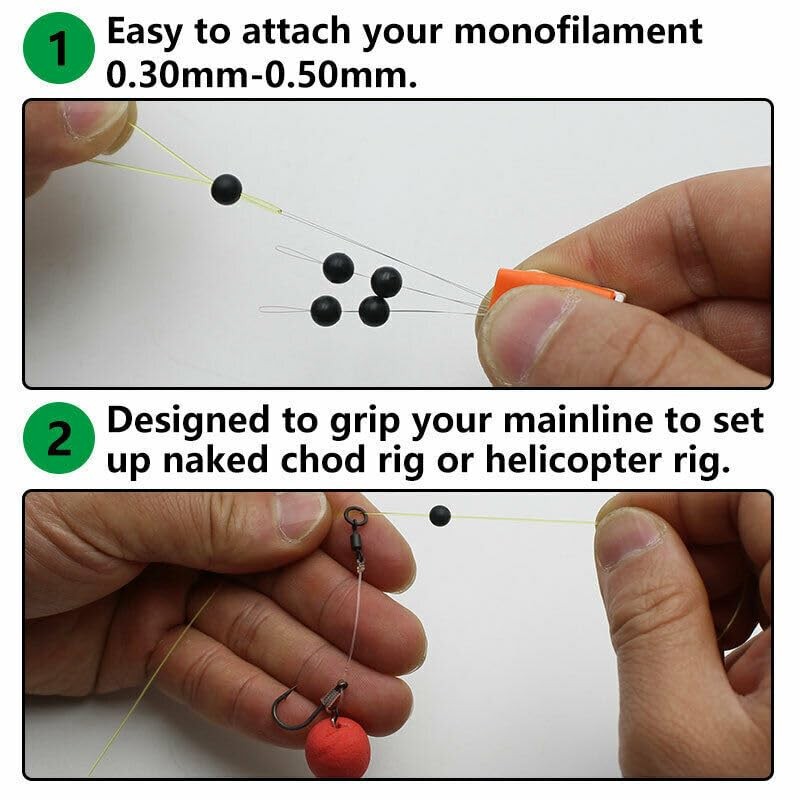 1 Easy to attach your monofilament 0.30mm-0.50mm.

2 Designed to grip your mainline to set up naked chod rig or helicopter rig.