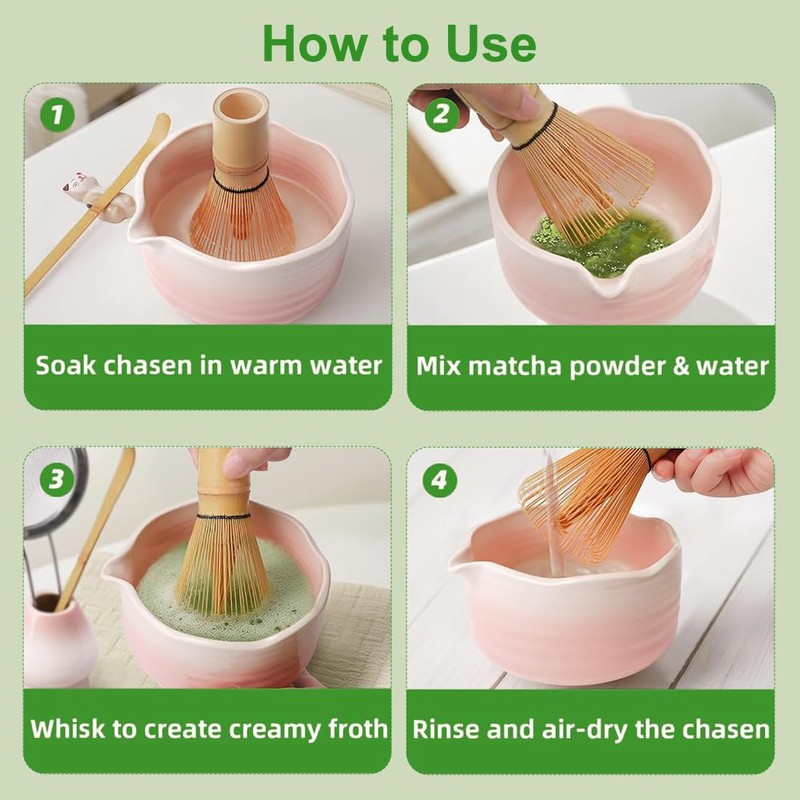 How to Use

1

Soak chasen in warm water

2

Mix matcha powder & water

3

Whisk to create creamy froth

4

Rinse and air-dry the chasen