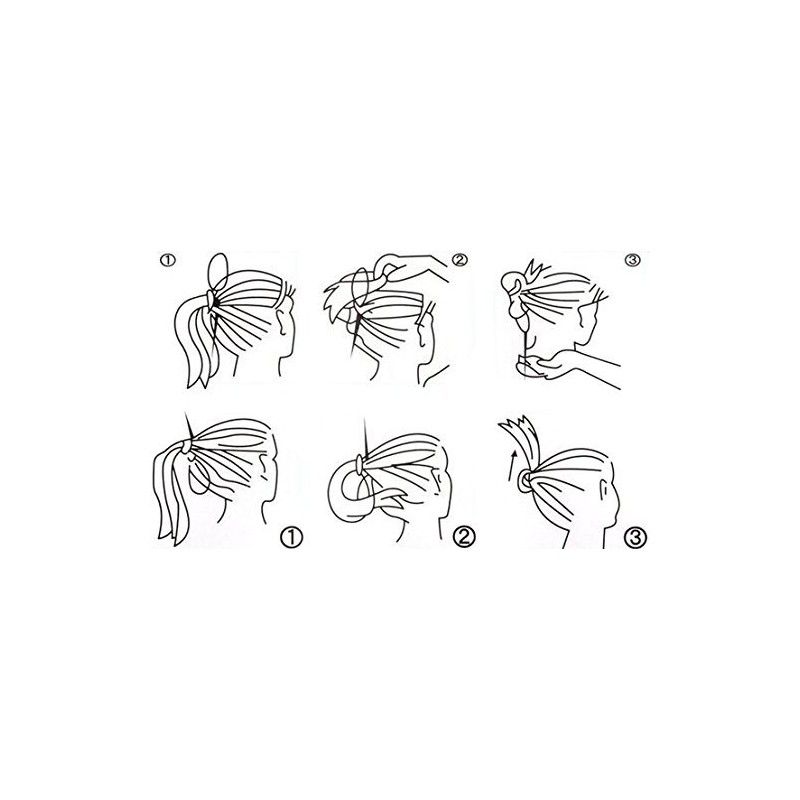 ①
②
③
①
②
③