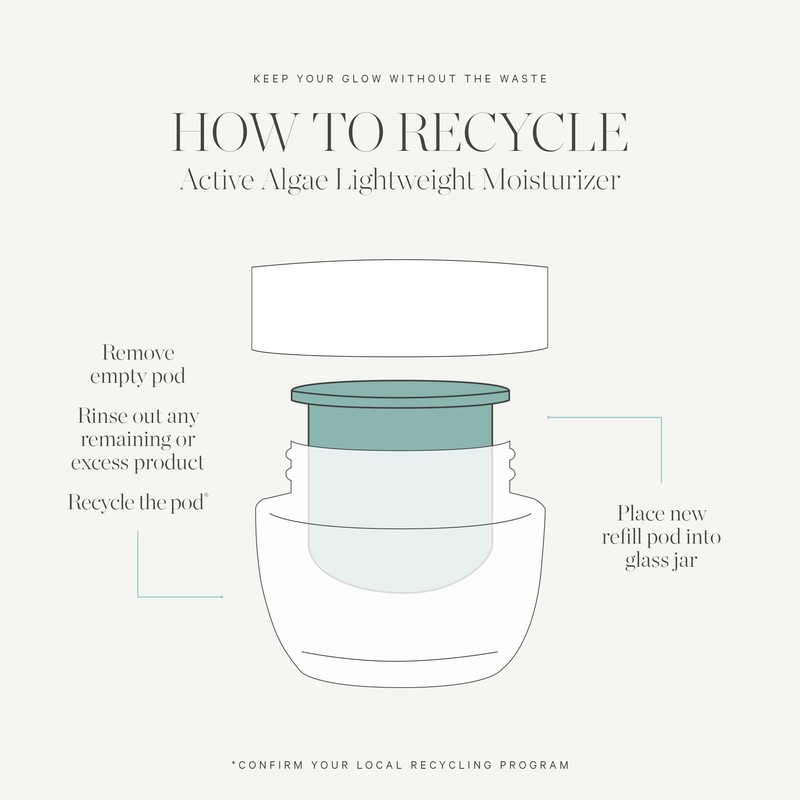 KEEP YOUR GLOW WITHOUT THE WASTE

HOW TO RECYCLE

Active Algae Lightweight Moisturizer

Remove empty pod

Rinse out any remaining or excess product

Recycle the pod*

Place new refill pod into glass jar

*CONFIRM YOUR LOCAL RECYCLING PROGRAM