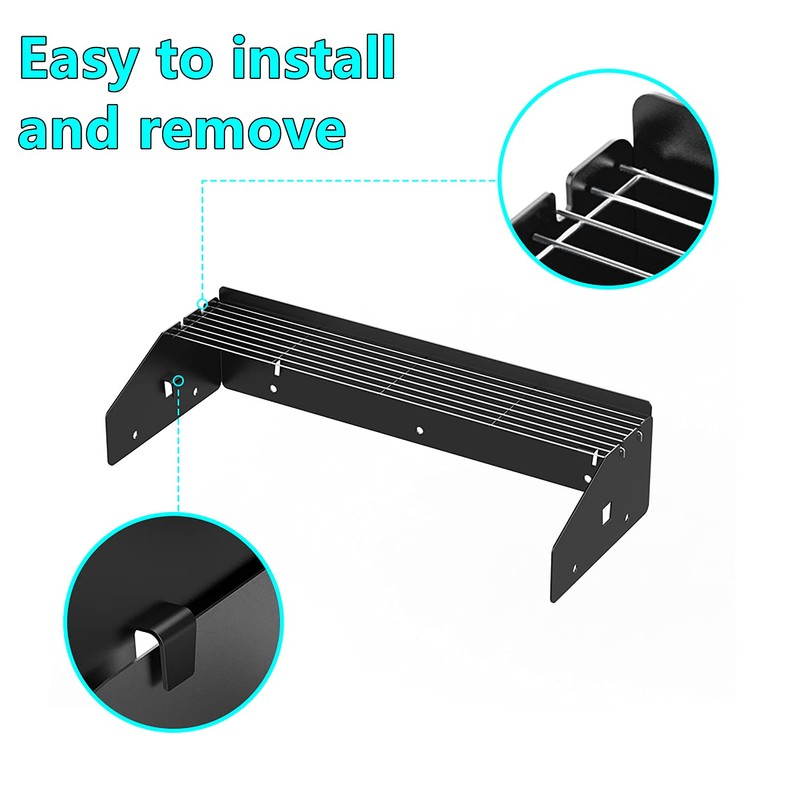 Easy to install and remove