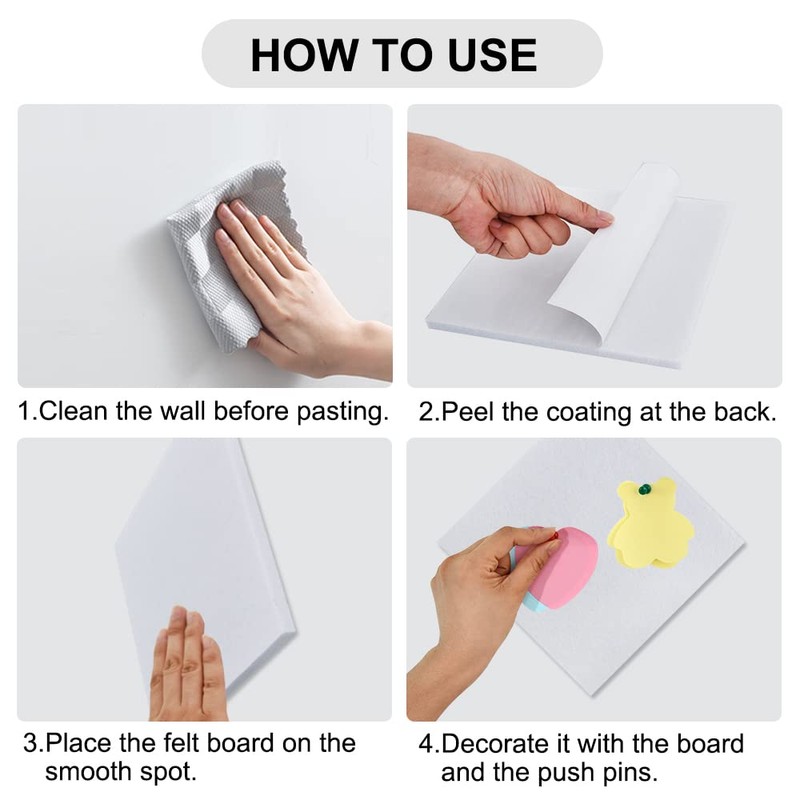 HOW TO USE

1.Clean the wall before pasting.

2.Peel the coating at the back.

3.Place the felt board on the smooth spot.

4.Decorate it with the board and the push pins.