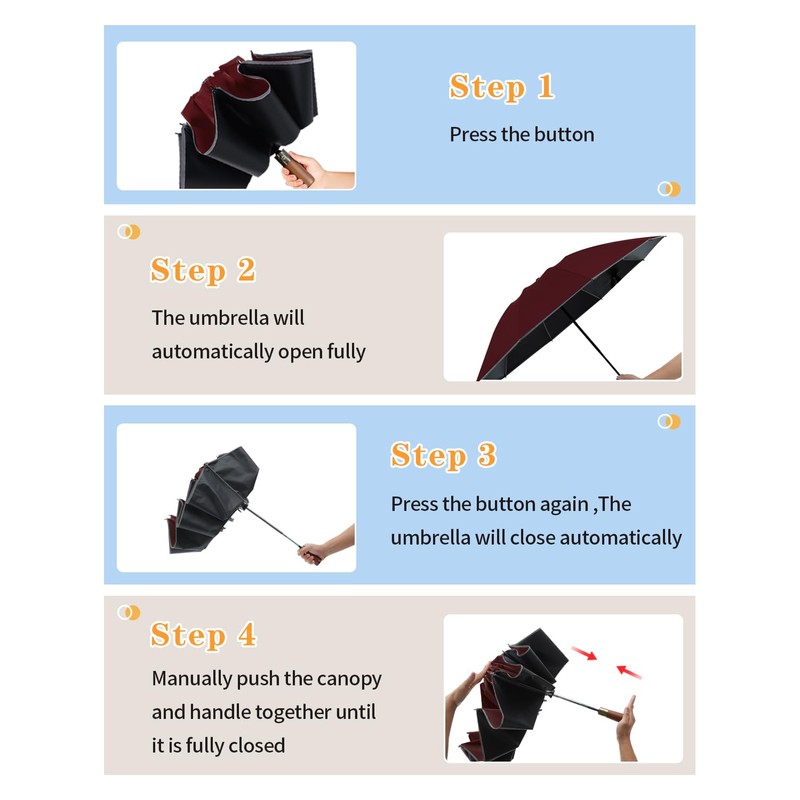 Step 1

Press the button

Step 2

The umbrella will automatically open fully

Step 3

Press the button again ,The umbrella will close automatically

Step 4

Manually push the canopy and handle together until it is fully closed