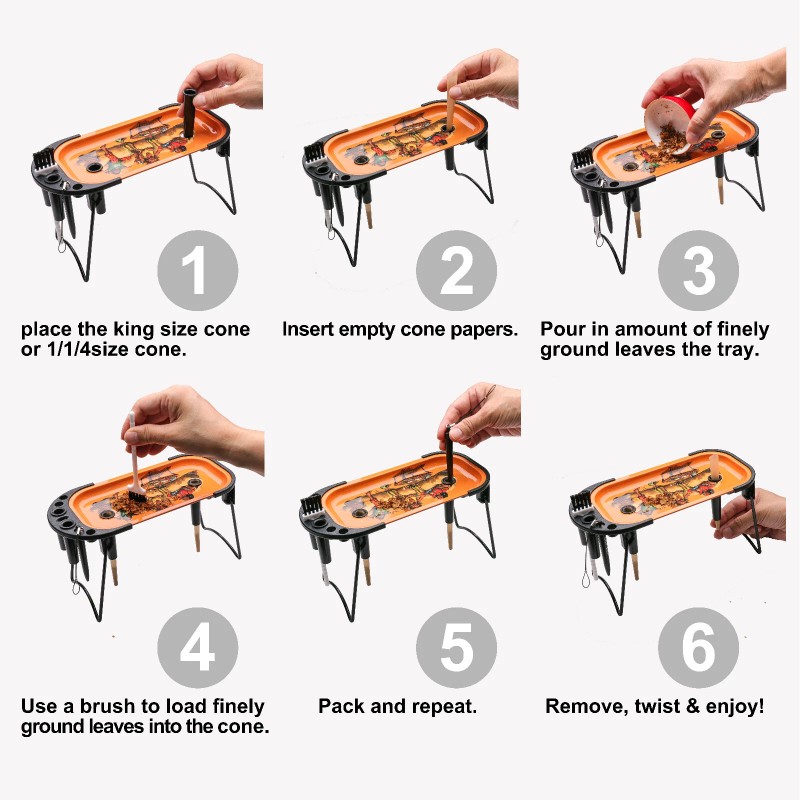 1
place the king size cone or 1/1/4size cone.

2
Insert empty cone papers.

3
Pour in amount of finely ground leaves the tray.

4
Use a brush to load finely ground leaves into the cone.

5
Pack and repeat.

6
Remove, twist & enjoy!