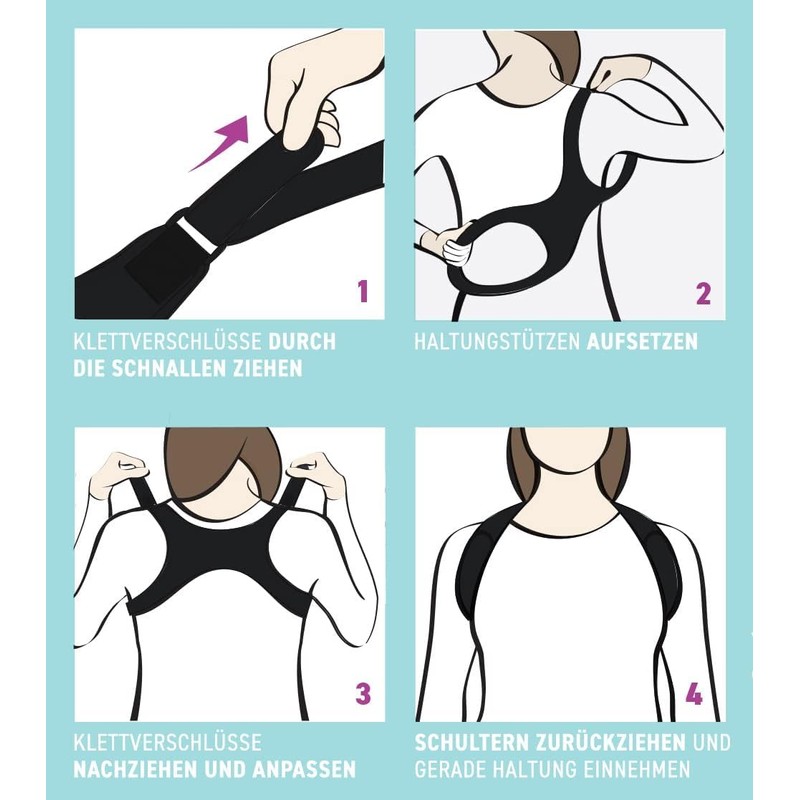 1

KLETTVERSCHLÜSSE DURCH DIE SCHNALLEN ZIEHEN

2

HALTUNGSTÜTZEN AUFSETZEN

3

KLETTVERSCHLÜSSE NACHZIEHEN UND ANPASSEN

4

SCHULTERN ZURÜCKZIEHEN UND GERADE HALTUNG EINNEHMEN