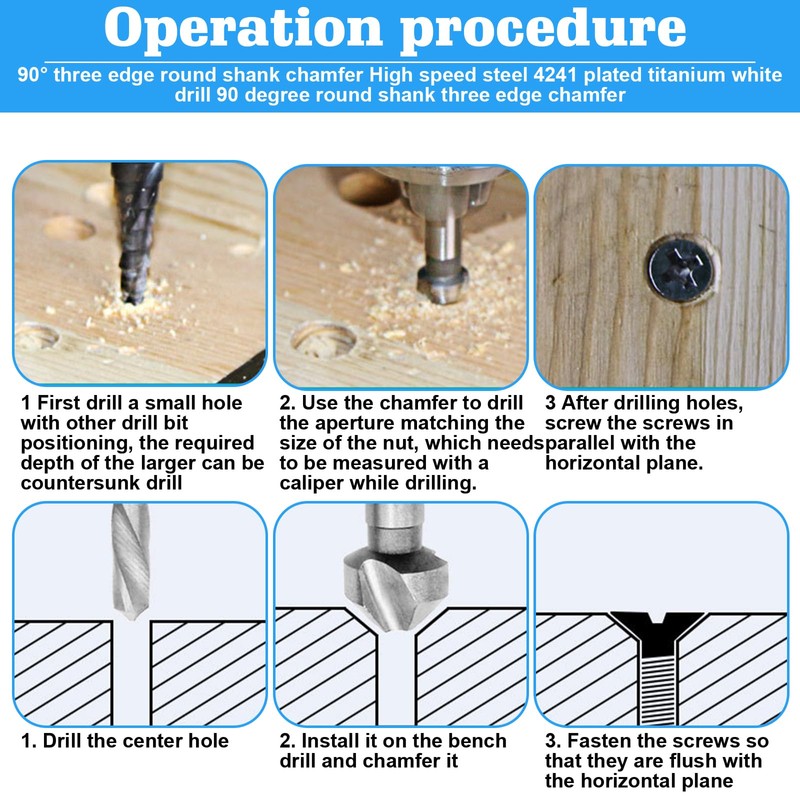 Operation procedure

90° three edge round shank chamfer High speed steel 4241 plated titanium white drill 90 degree round shank three edge chamfer

1 First drill a small hole with other drill bit positioning, the required depth of the larger can be countersunk drill

2. Use the chamfer to drill the aperture matching the size of the nut, which needs to be measured with a caliper while drilling.

3 After drilling holes, screw the screws in parallel with the horizontal plane.

1. Drill the center hole

2. Install it on the bench drill and chamfer it

3. Fasten the screws so that they are flush with the horizontal plane