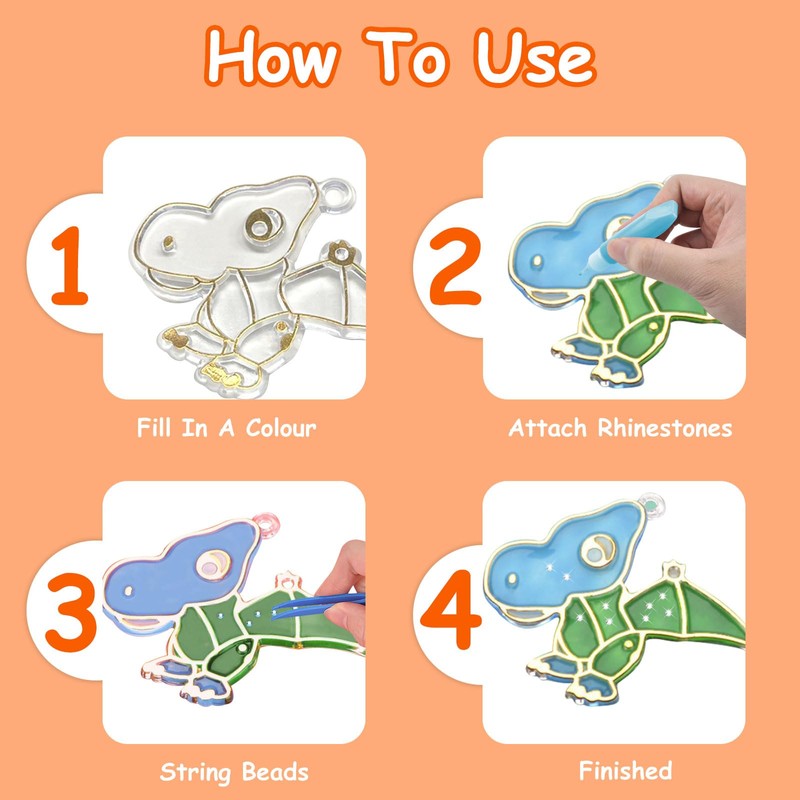 How To Use

1

Fill In A Colour

2

Attach Rhinestones

3

String Beads

4

Finished