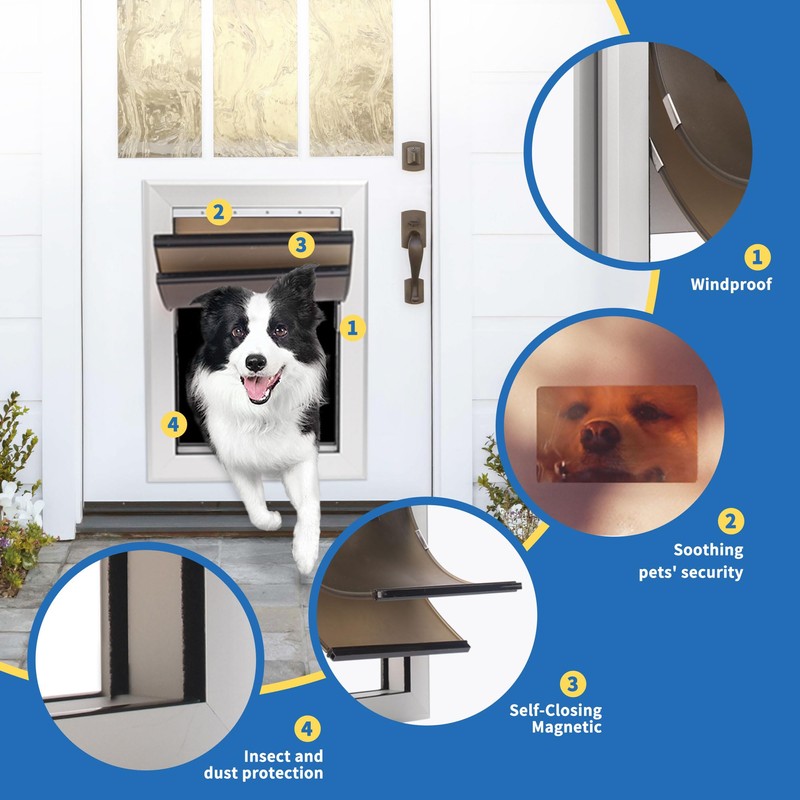 2
3
1
4

1
Windproof

2
Soothing pets' security

3
Self-Closing Magnetic

4
Insect and dust protection