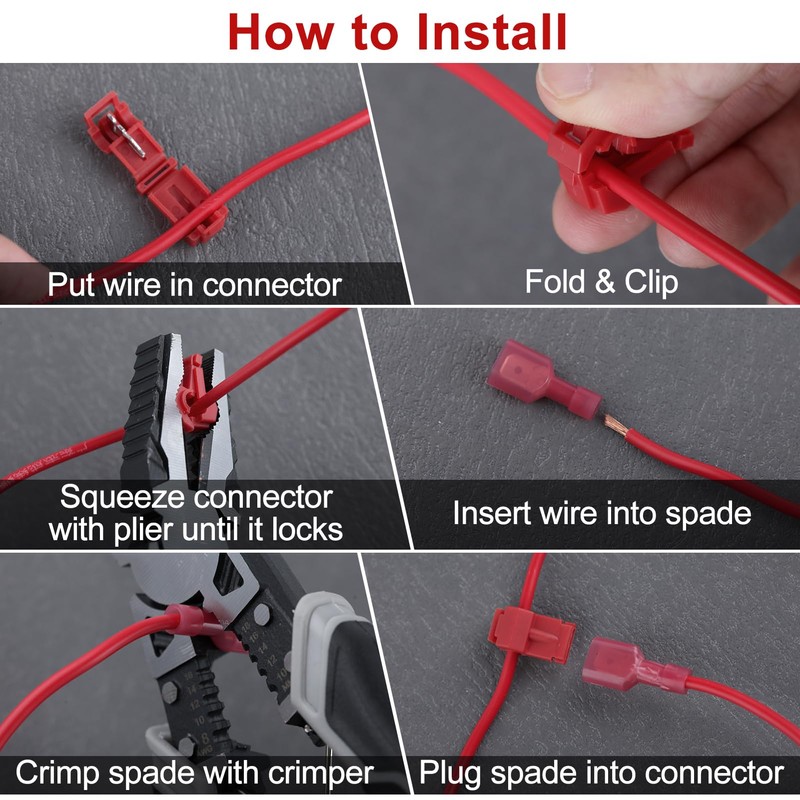 How to Install

Put wire in connector

Fold & Clip

Squeeze connector with plier until it locks

Insert wire into spade

Crimp spade with crimper

Plug spade into connector