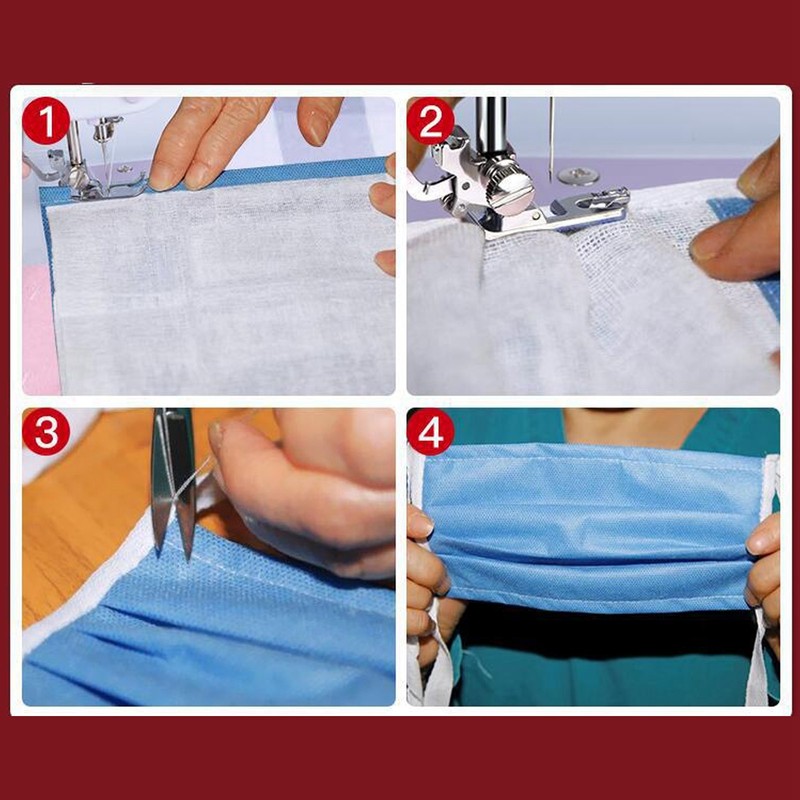 1

2

3

4