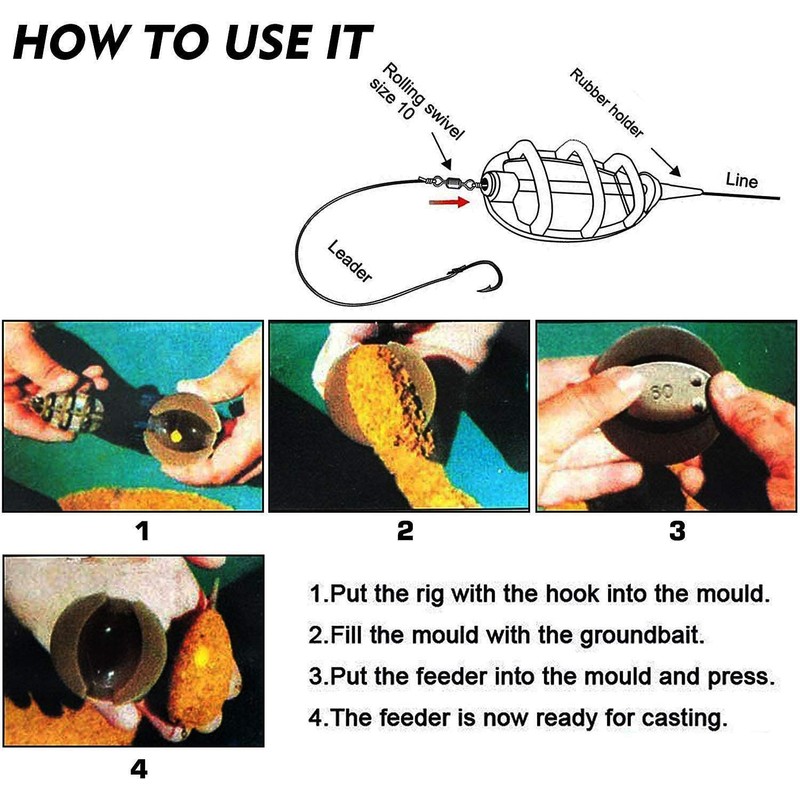 HOW TO USE IT

Rolling swivel size 10

Rubber holder

Line

Leader

60

1

2

3

4

1.Put the rig with the hook into the mould.

2.Fill the mould with the groundbait.

3.Put the feeder into the mould and press.

4.The feeder is now ready for casting.