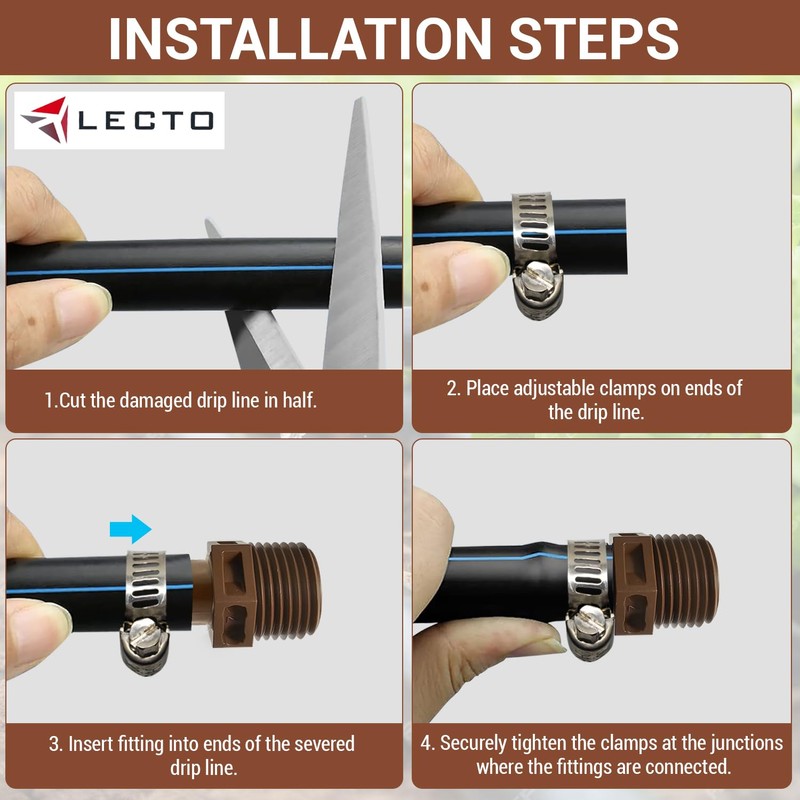 INSTALLATION STEPS

LECTO

1.Cut the damaged drip line in half.

2. Place adjustable clamps on ends of the drip line.

3. Insert fitting into ends of the severed drip line.

4. Securely tighten the clamps at the junctions where the fittings are connected.