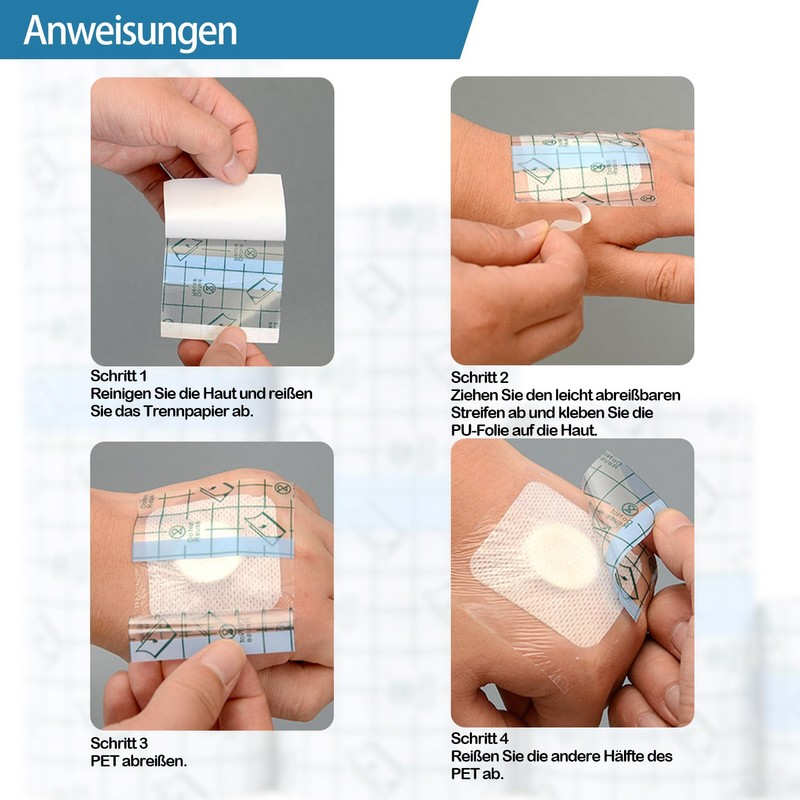 Anweisungen

Schritt 1
Reinigen Sie die Haut und reißen Sie das Trennpapier ab.

Schritt 2
Ziehen Sie den leicht abreißbaren Streifen ab und kleben Sie die PU-Folie auf die Haut.

Schritt 3
PET abreißen.

Schritt 4
Reißen Sie die andere Hälfte des PET ab.