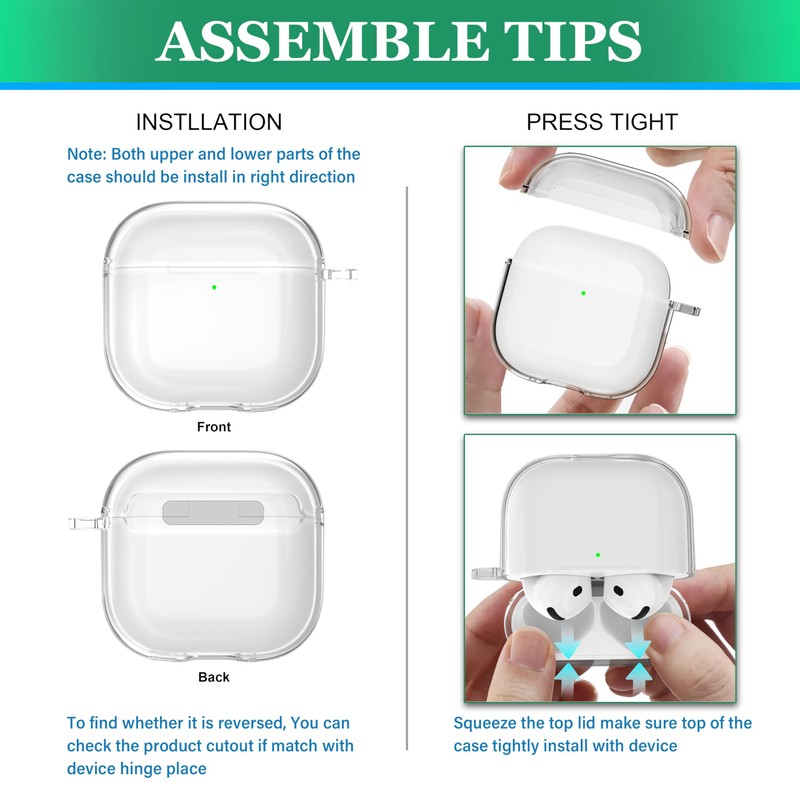 ASSEMBLE TIPS

INSTLLATION

Note: Both upper and lower parts of the case should be install in right direction

Front

Back

To find whether it is reversed, You can check the product cutout if match with device hinge place

PRESS TIGHT

Squeeze the top lid make sure top of the case tightly install with device