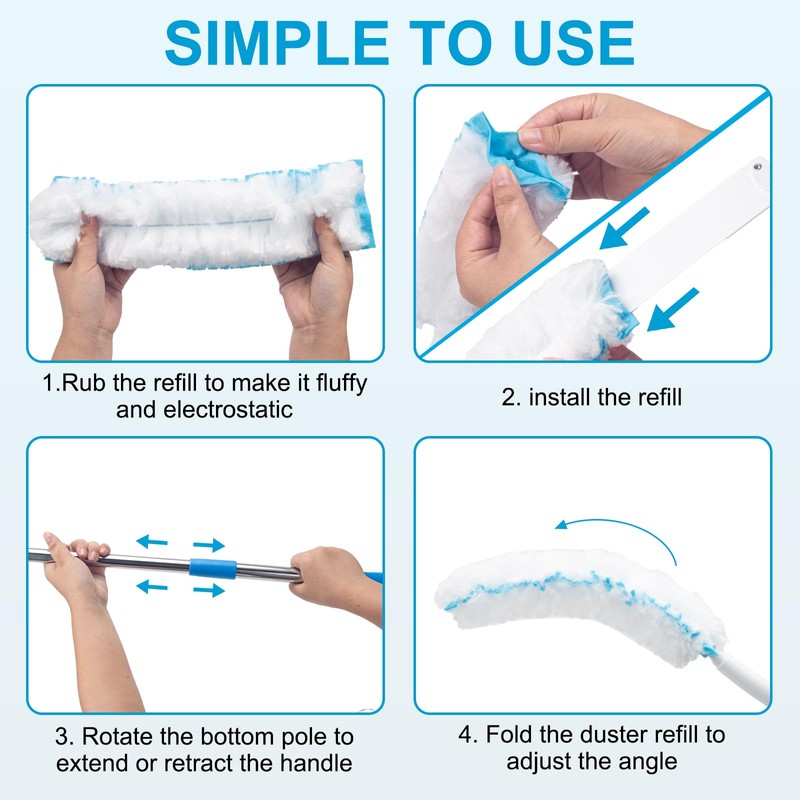 SIMPLE TO USE

1.Rub the refill to make it fluffy and electrostatic

2. install the refill

3. Rotate the bottom pole to extend or retract the handle

4. Fold the duster refill to adjust the angle