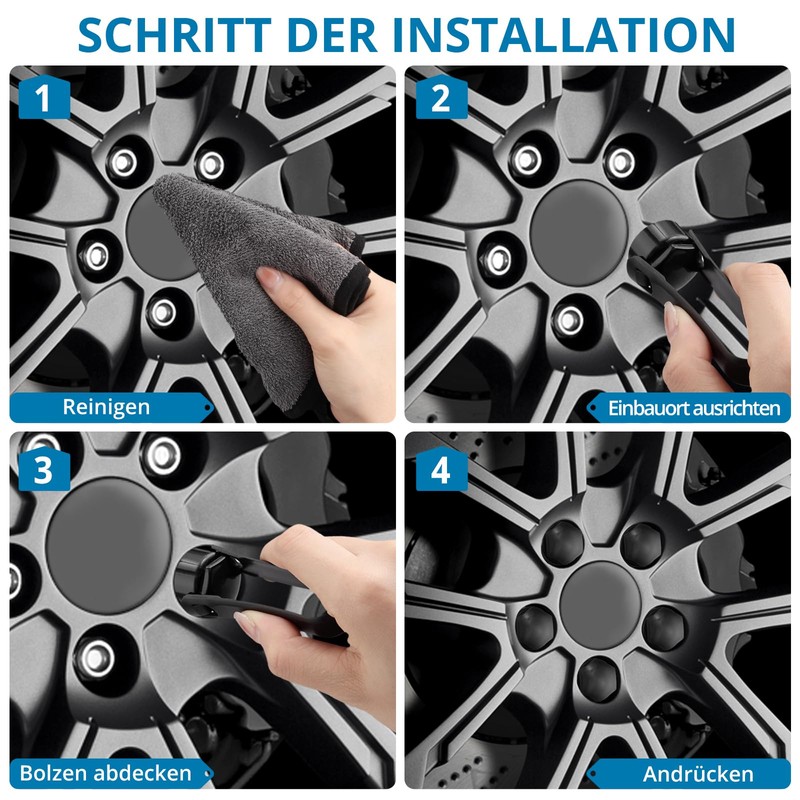 SCHRITT DER INSTALLATION

1
Reinigen

2
Einbauort ausrichten

3
Bolzen abdecken

4
Andrücken