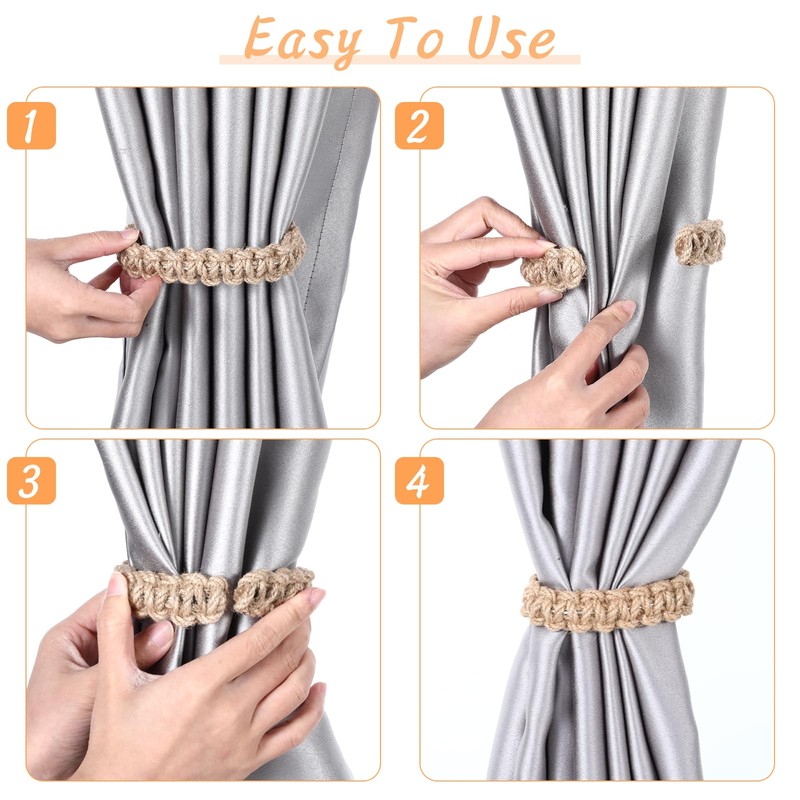 Easy To Use

1

2

3

4