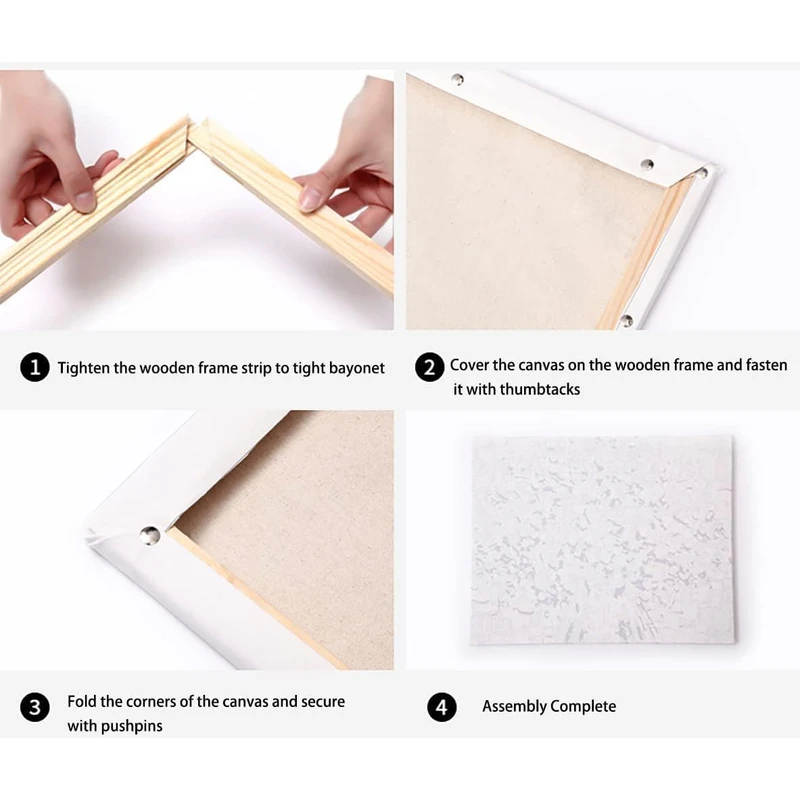 1 Tighten the wooden frame strip to tight bayonet

2 Cover the canvas on the wooden frame and fasten it with thumbtacks

3 Fold the corners of the canvas and secure with pushpins

4 Assembly Complete