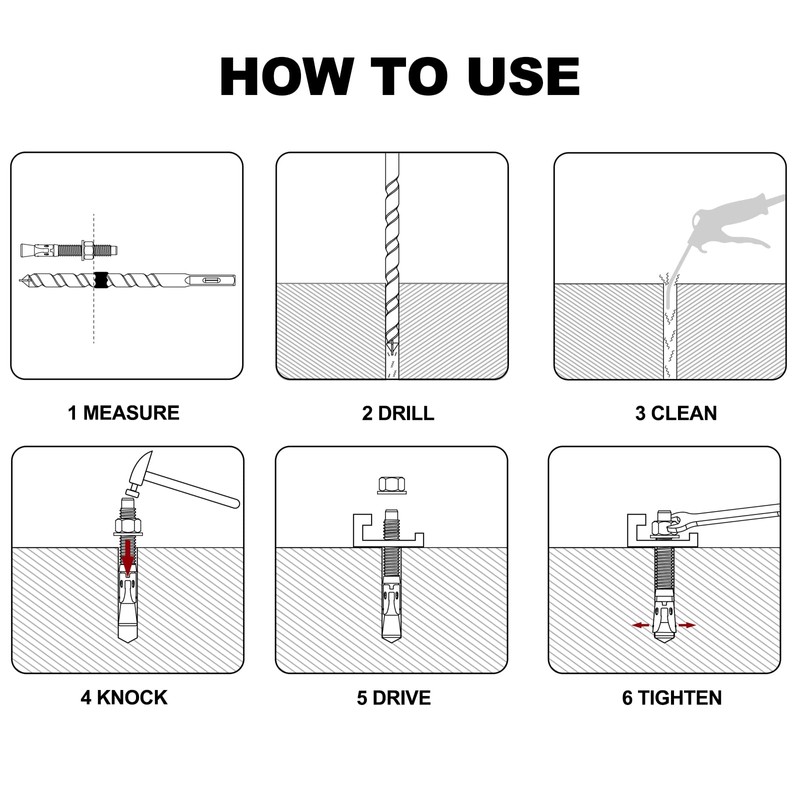 HOW TO USE

1 MEASURE

2 DRILL

3 CLEAN

4 KNOCK

5 DRIVE

6 TIGHTEN