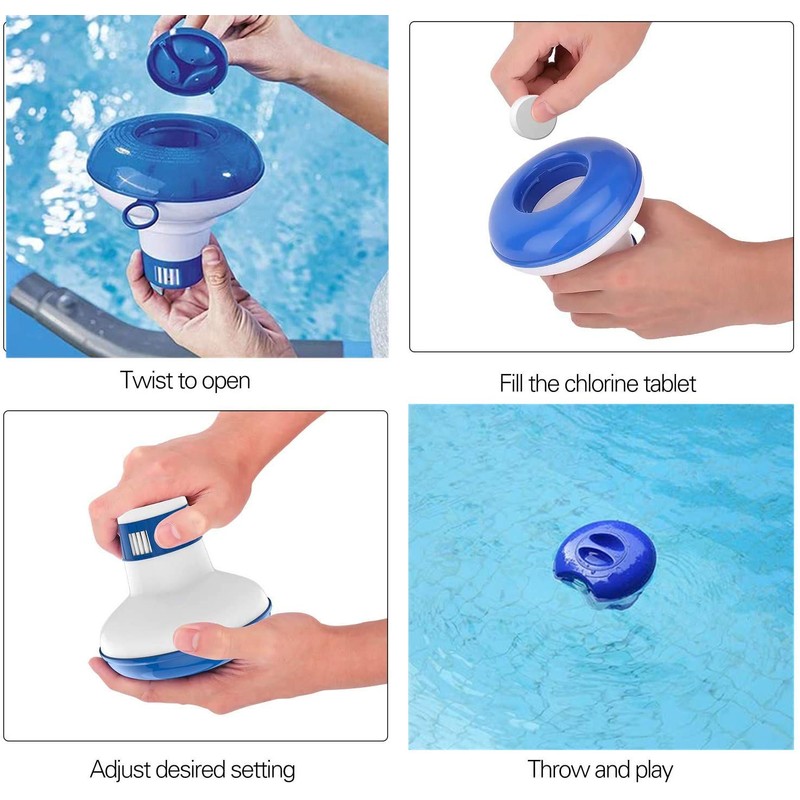 Twist to open

Fill the chlorine tablet

Adjust desired setting

Throw and play