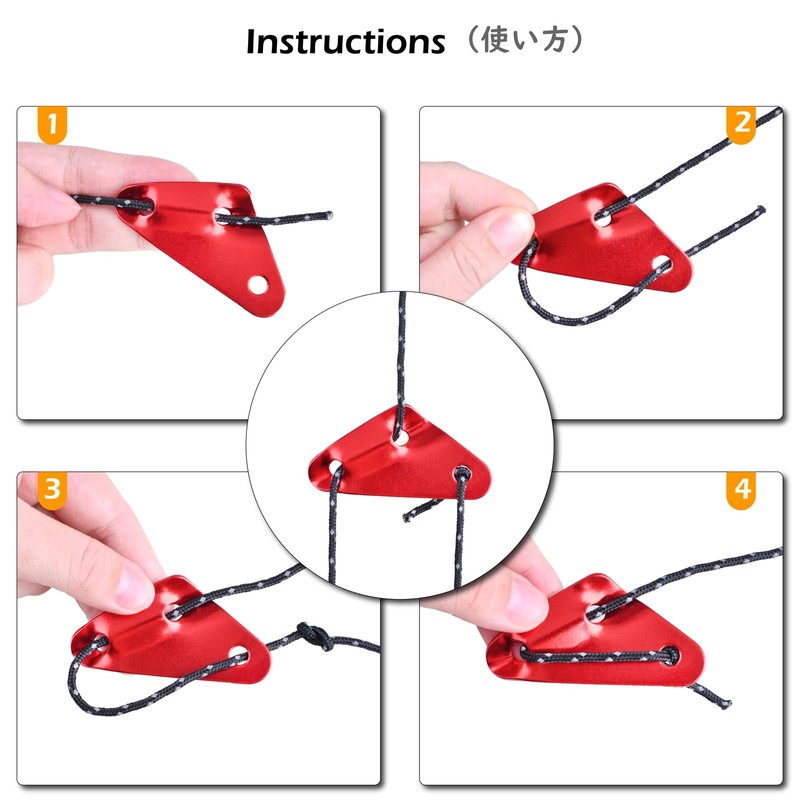 Instructions（使い方）

1

2

3

4