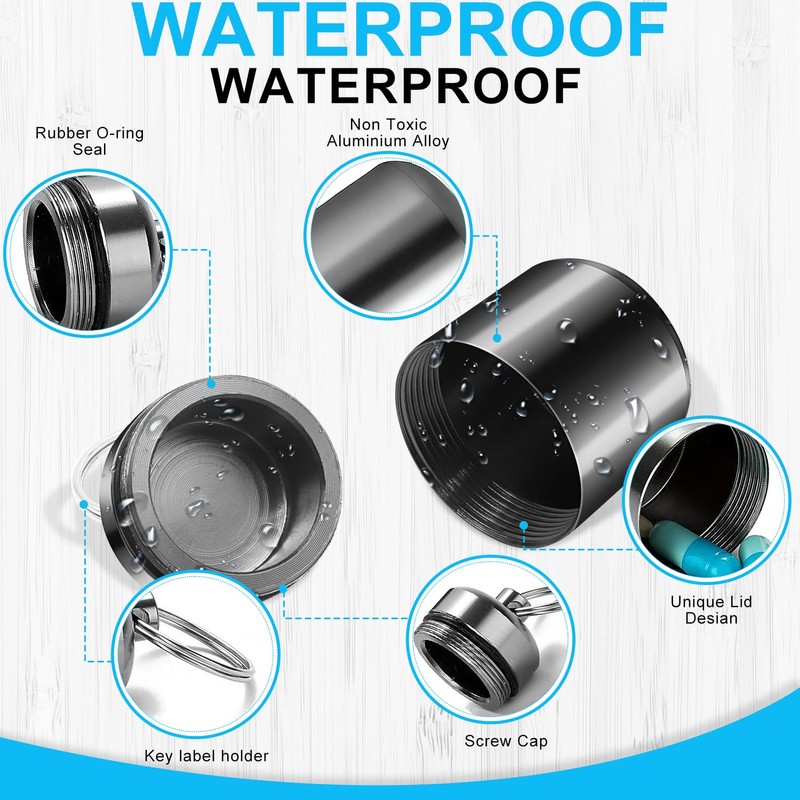 WATERPROOF

WATERPROOF

Rubber O-ring Seal

Non Toxic Aluminium Alloy

Unique Lid Desian

Key label holder

Screw Cap