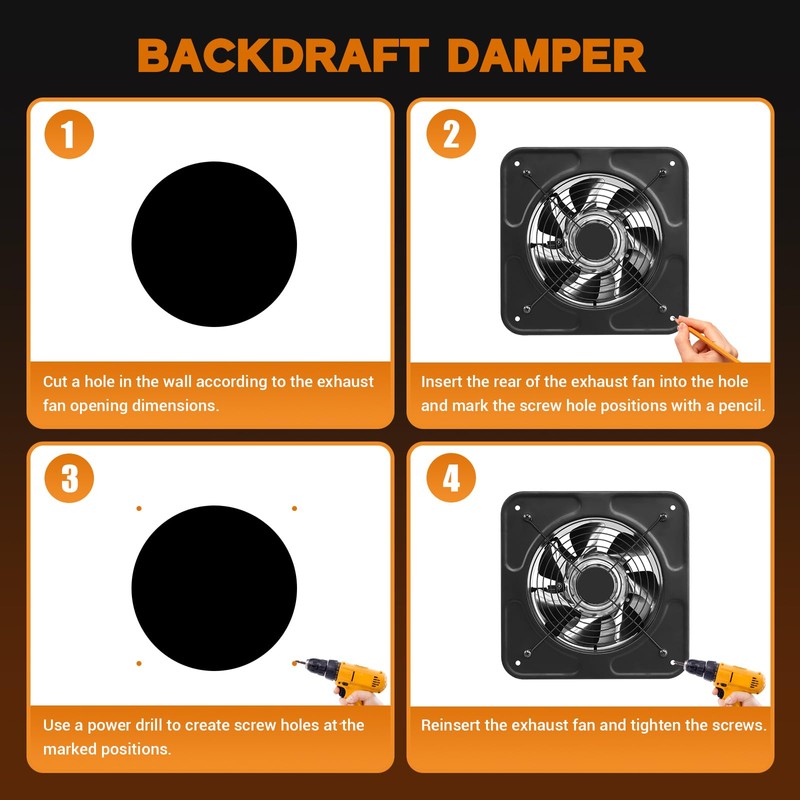 BACKDRAFT DAMPER

1

Cut a hole in the wall according to the exhaust fan opening dimensions.

2

Insert the rear of the exhaust fan into the hole and mark the screw hole positions with a pencil.

3

Use a power drill to create screw holes at the marked positions.

4

Reinsert the exhaust fan and tighten the screws.