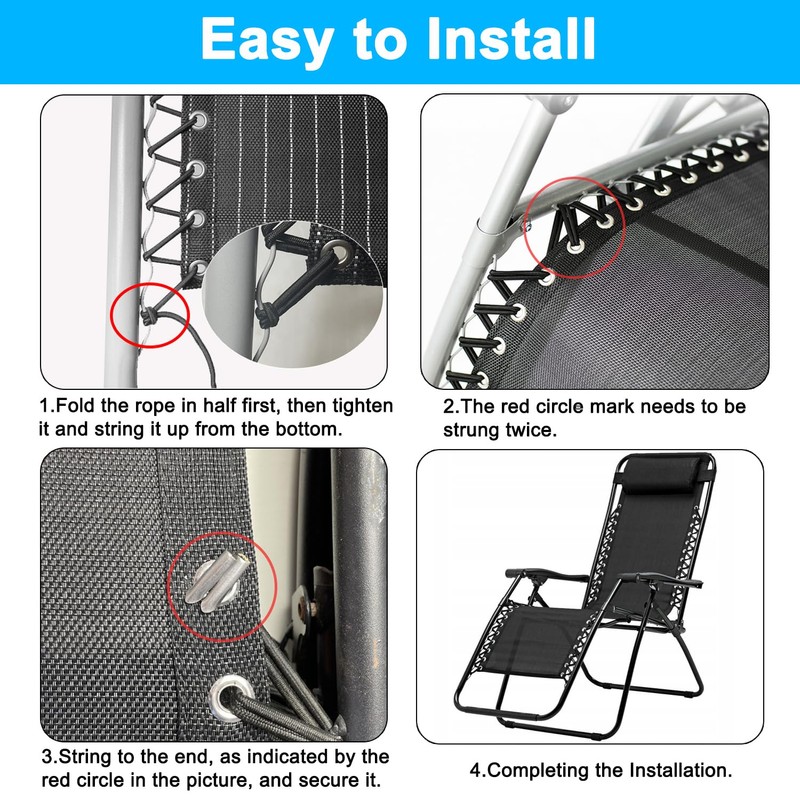 Easy to Install

1.Fold the rope in half first, then tighten it and string it up from the bottom.

2.The red circle mark needs to be strung twice.

3.String to the end, as indicated by the red circle in the picture, and secure it.

4.Completing the Installation.